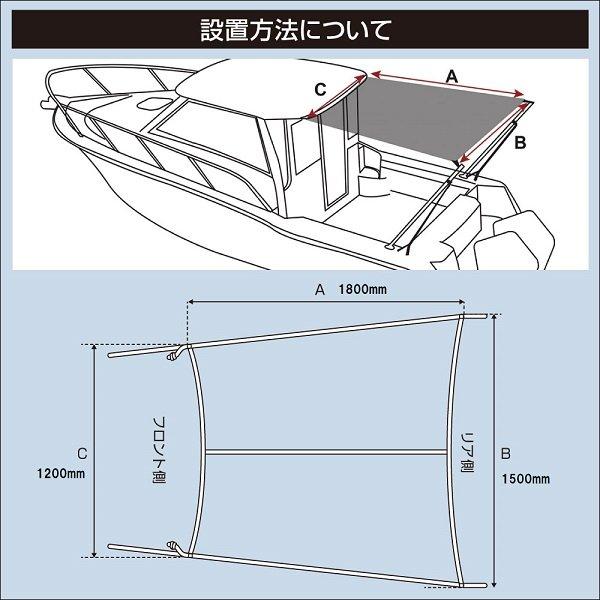 設置方法について

C
A
B

A 1800mm

C
1200mm

フロント側

リア側

B
1500mm