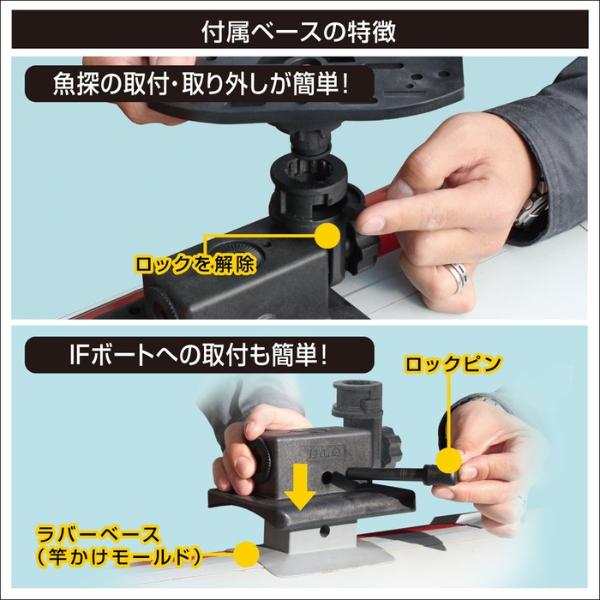 付属ベースの特徴

魚探の取付・取り外しが簡単!

ロックを解除

IFボートへの取付も簡単!

ロックピン

ラバーベース
(竿かけモールド)