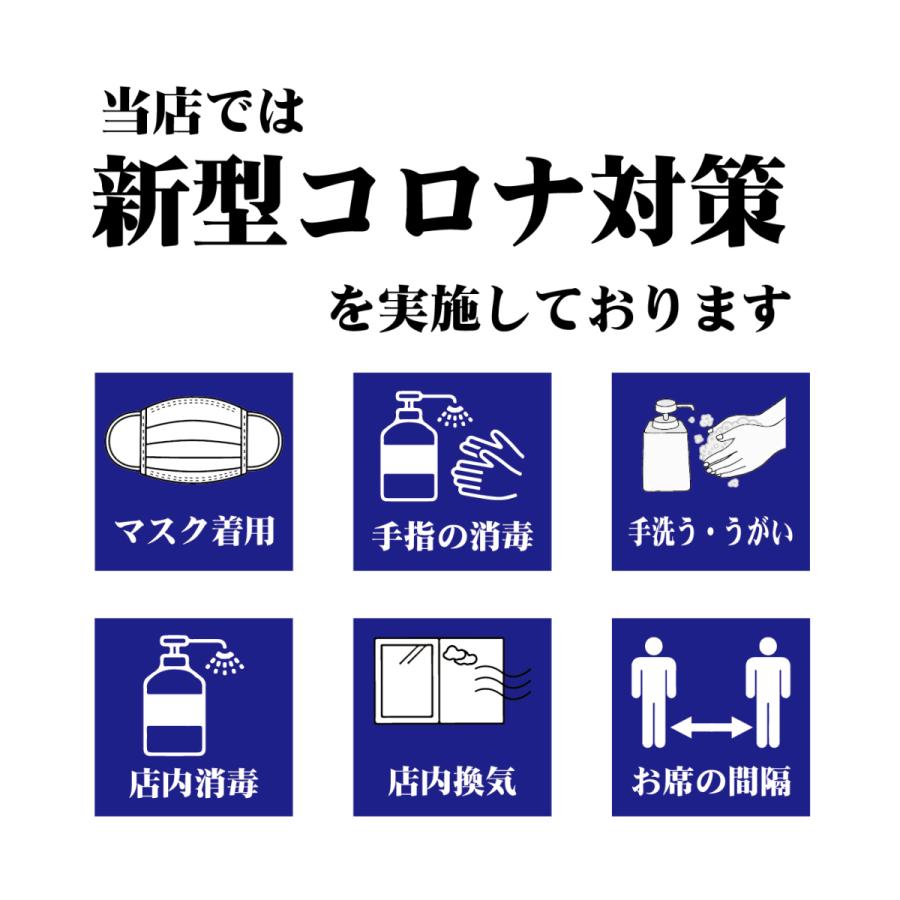 当店では
新型コロナ対策
を実施しております

マスク着用

手指の消毒

手洗う・うがい

店内消毒

店内換気

お席の間隔