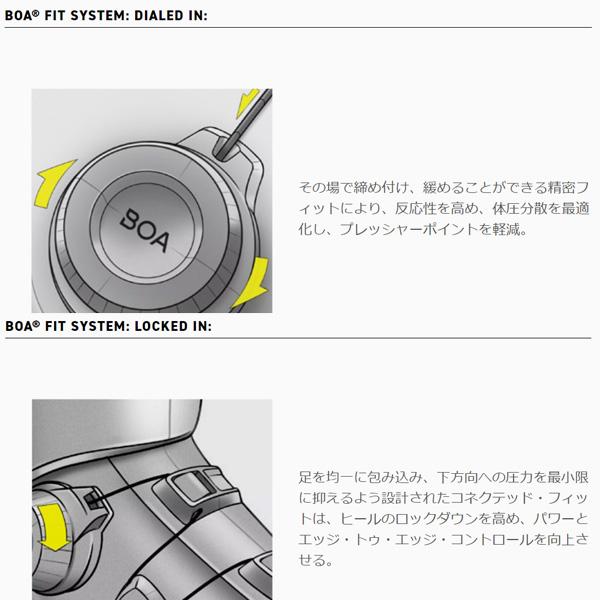 BOA® FIT SYSTEM: DIALED IN:

BOA

その場で締め付け、緩めることができる精密フィットにより、反応性を高め、体圧分散を最適化し、プレッシャーポイントを軽減。

BOA® FIT SYSTEM: LOCKED IN:

足を均一に包み込み、下方向への圧力を最小限に抑えるよう設計されたコネクテッド・フィットは、ヒールのロックダウンを高め、パワーとエッジ・トゥ・エッジ・コントロールを向上させる。