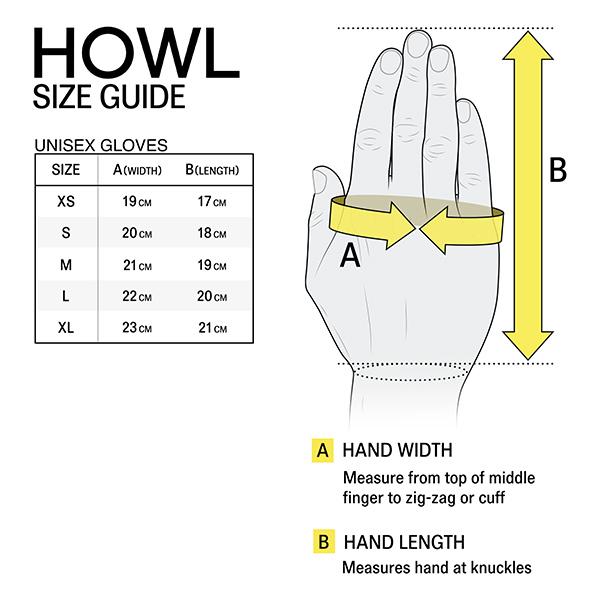 HOWL
SIZE GUIDE

UNISEX GLOVES

| SIZE | A(WIDTH) | B(LENGTH) |
|---|---|---|
| XS | 19 CM | 17 CM |
| S | 20 CM | 18 CM |
| M | 21 CM | 19 CM |
| L | 22 CM | 20 CM |
| XL | 23 CM | 21 CM |

B

A

A HAND WIDTH
Measure from top of middle finger to zig-zag or cuff

B HAND LENGTH
Measures hand at knuckles