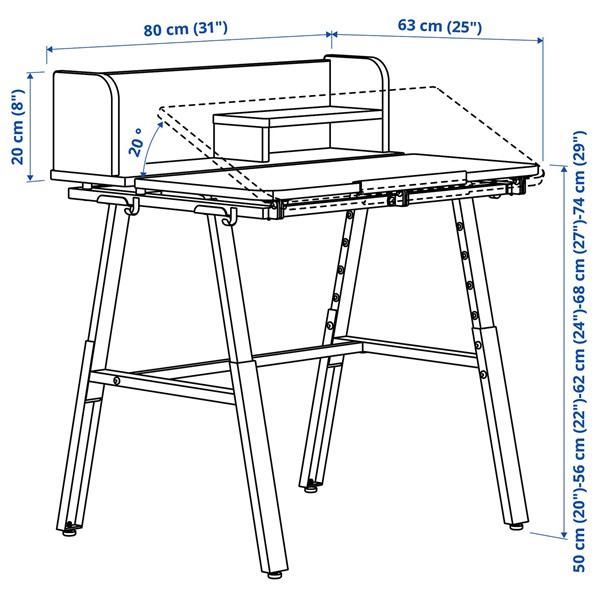 80 cm (31")
63 cm (25")
20 cm (8")
20 °
50 cm (20")-56 cm (22")-62 cm (24")-68 cm (27")-74 cm (29")