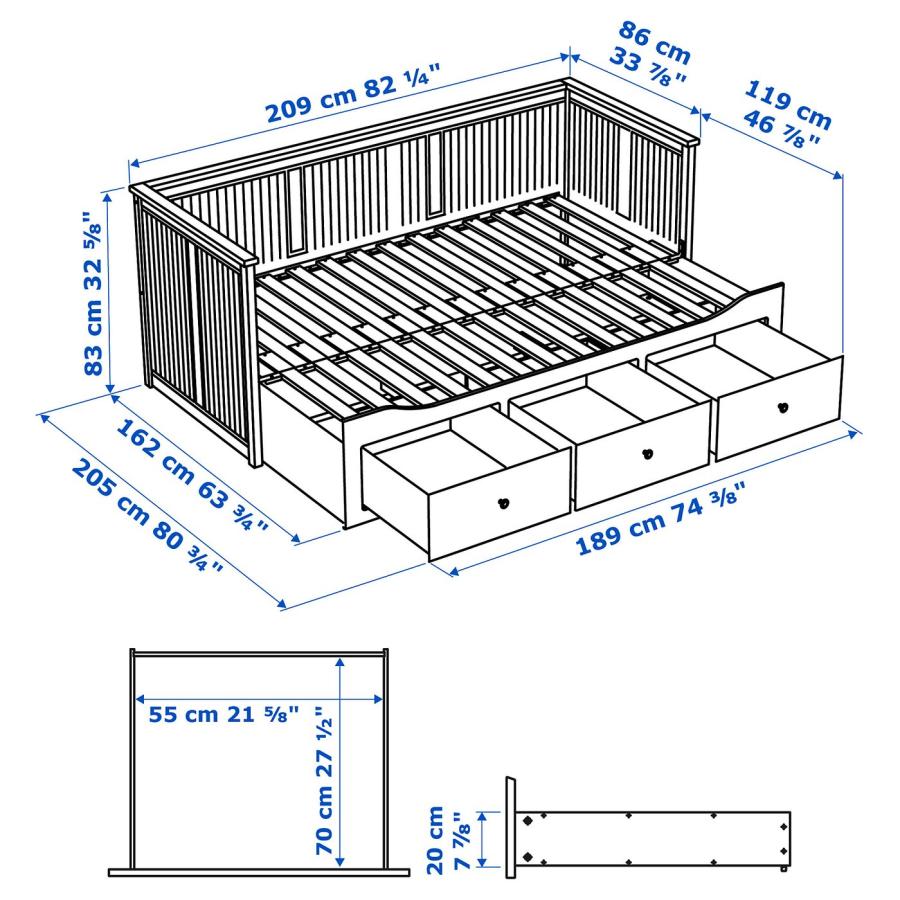 209 cm 82 ¼"
86 cm 33 ⅞"
119 cm 46 ⅞"
83 cm 32 ⅝"
162 cm 63 ¾"
205 cm 80 ¾"
189 cm 74 ⅜"
55 cm 21 ⅝"
70 cm 27 ½"
20 cm 7 ⅞"