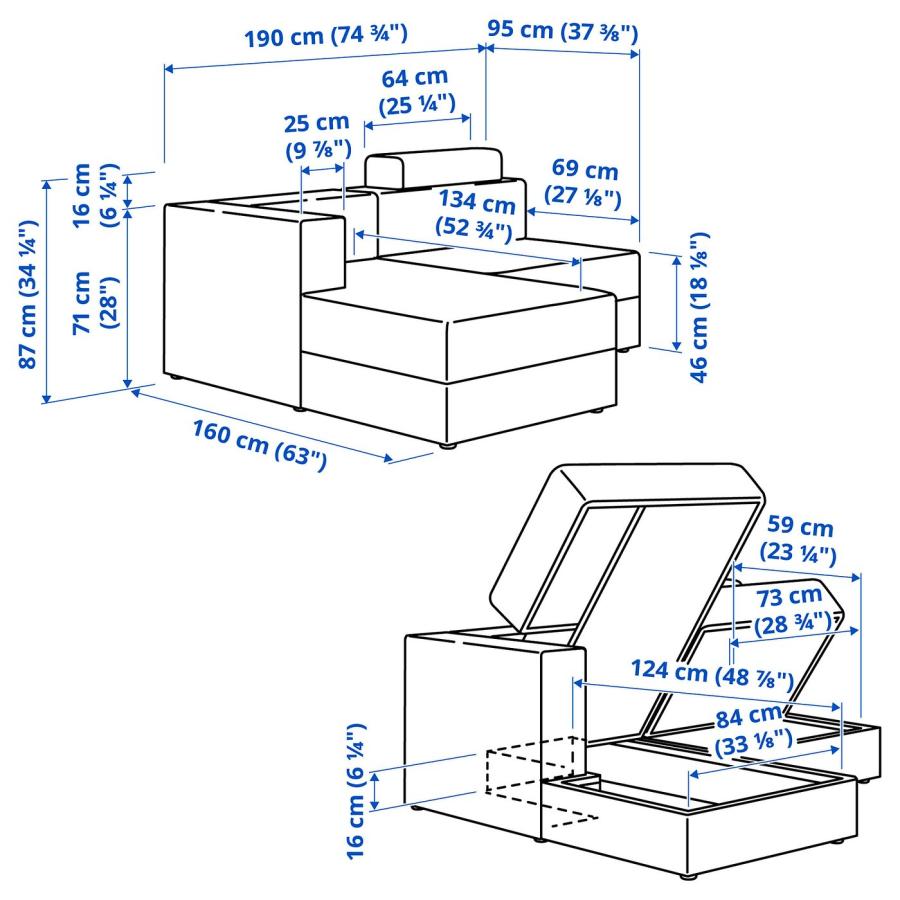 190 cm (74 ¾")
95 cm (37 ⅜")
64 cm (25 ¼")
25 cm (9 ⅞")
69 cm (27 ⅛")
134 cm (52 ¾")
16 cm (6 ¼")
87 cm (34 ¼")
71 cm (28")
46 cm (18 ⅛")
160 cm (63")
59 cm (23 ¼")
73 cm (28 ¾")
124 cm (48 ⅞")
84 cm (33 ⅛")
16 cm (6 ¼")