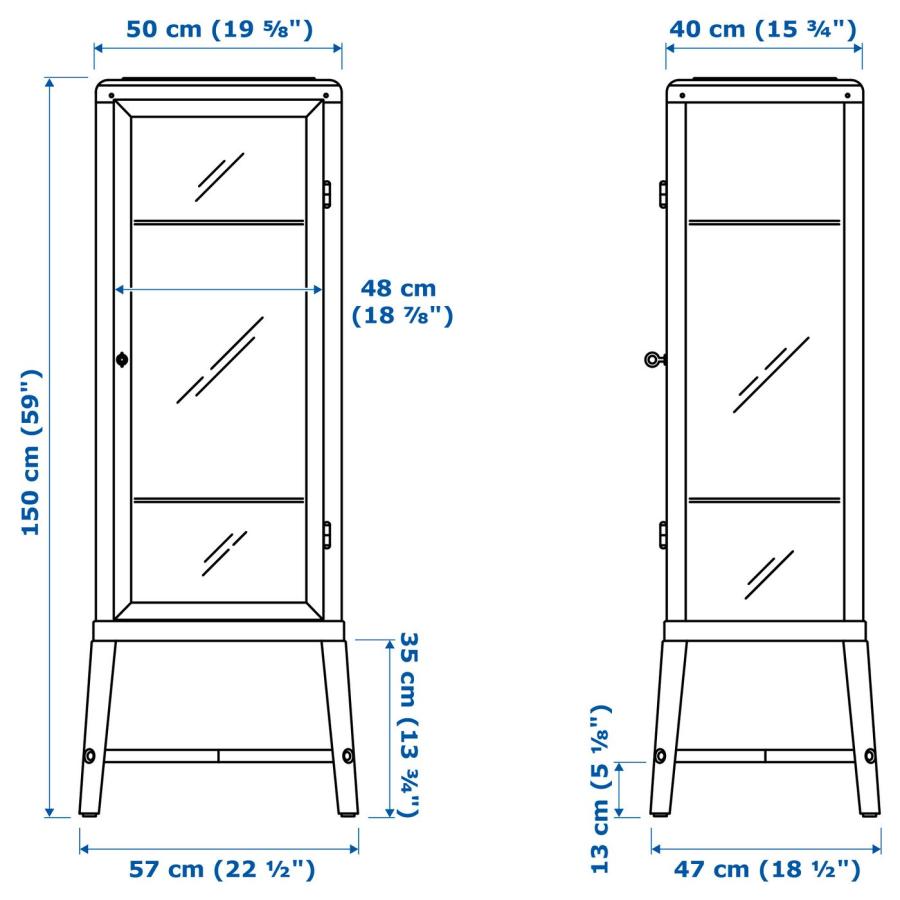 50 cm (19 ⅝")

40 cm (15 ¾")

48 cm (18 ⅞")

150 cm (59")

35 cm (13 ¾")

13 cm (5 ⅛")

57 cm (22 ½")

47 cm (18 ½")