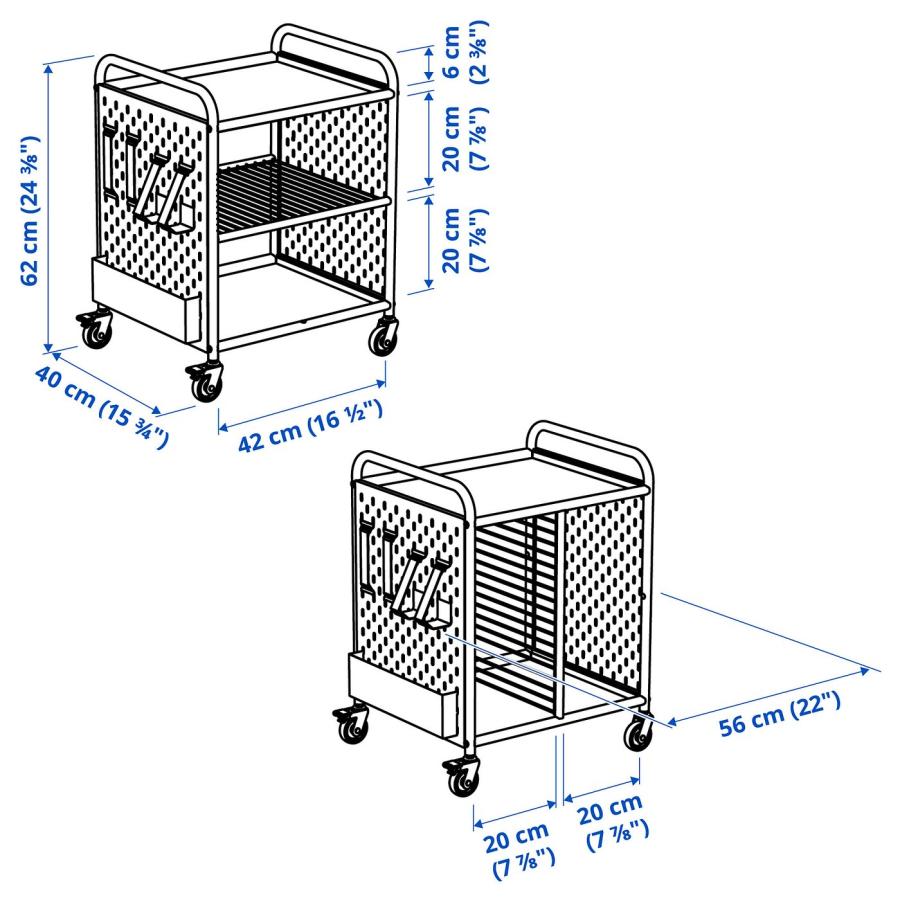 62 cm (24 ⅜")

6 cm (2 ⅜")

20 cm (7 ⅞")

20 cm (7 ⅞")

40 cm (15 ¾")

42 cm (16 ½")

56 cm (22")

20 cm (7 ⅞")

20 cm (7 ⅞")