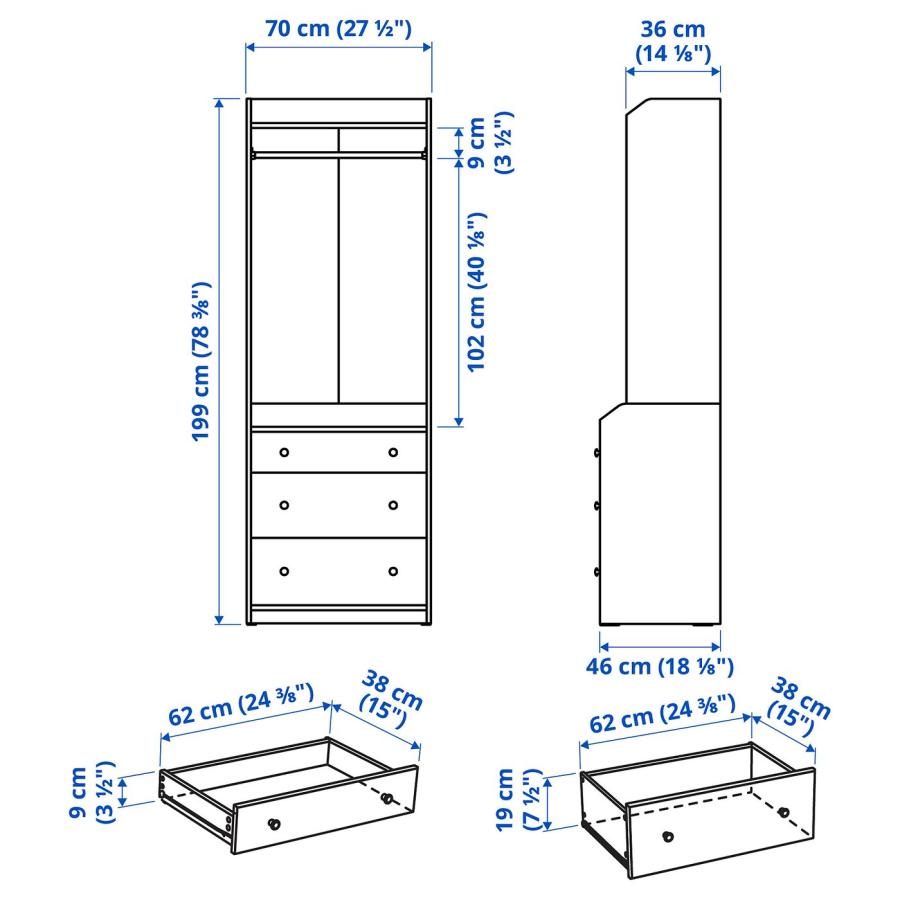 70 cm (27 ½")

36 cm (14 ⅛")

9 cm (3 ½")

102 cm (40 ⅛")

199 cm (78 ⅜")

46 cm (18 ⅛")

62 cm (24 ⅜")

38 cm (15")

9 cm (3 ½")

62 cm (24 ⅜")

38 cm (15")

19 cm (7 ½")