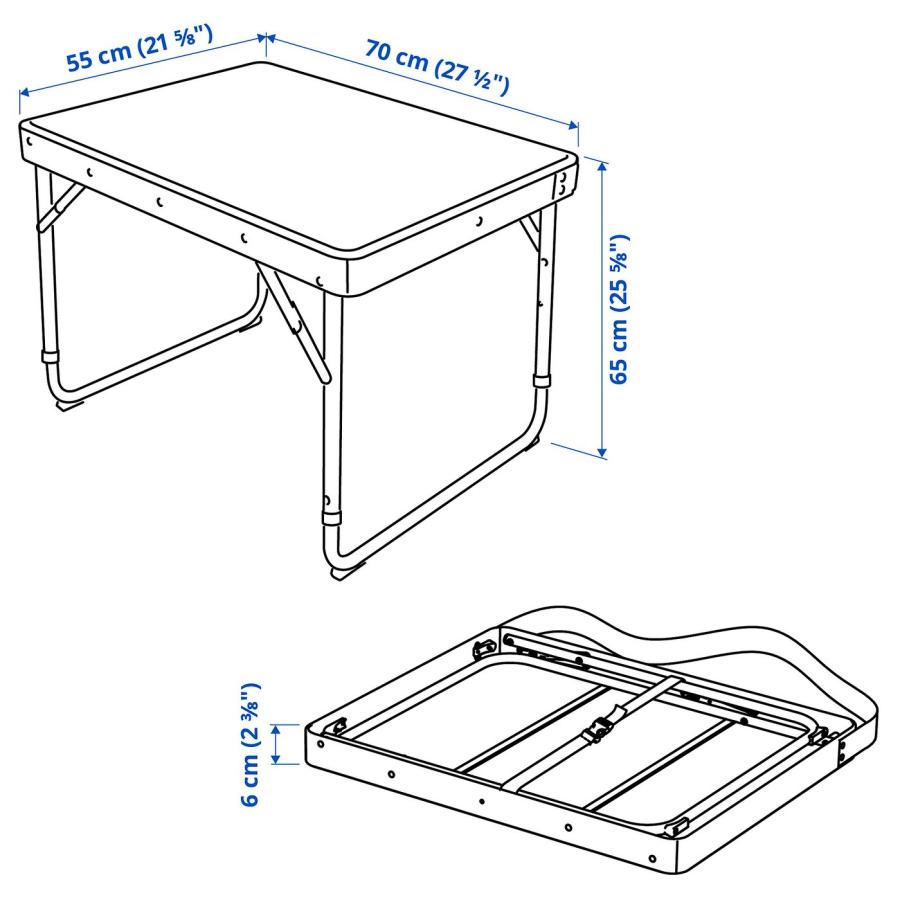 55 cm (21 ⅝")

70 cm (27 ½")

65 cm (25 ⅝")

6 cm (2 ⅜")