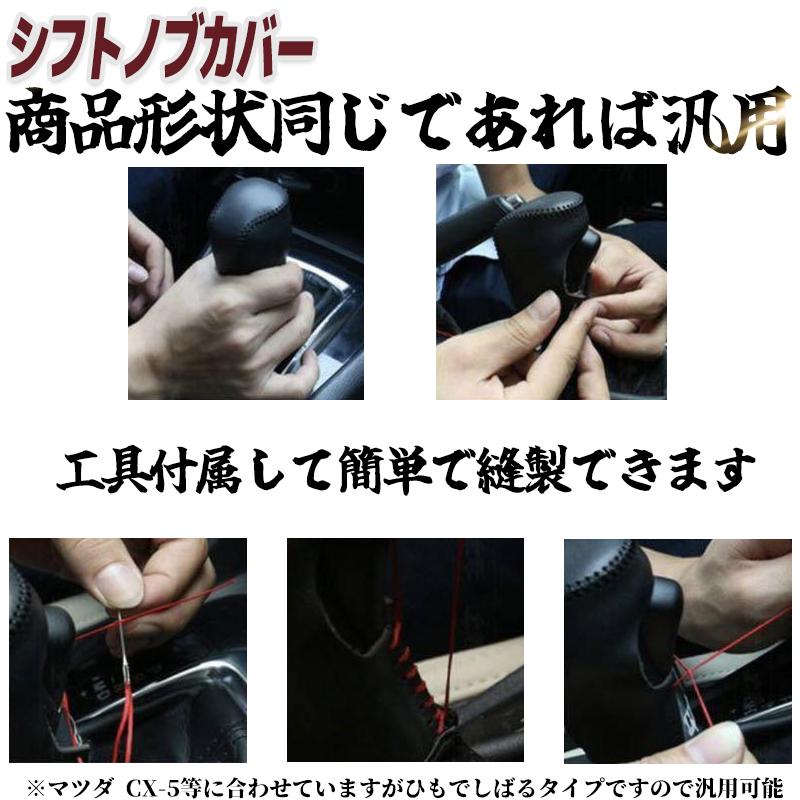 シフトノブカバー
商品形状同じであれば汎用

工具付属して簡単で縫製できます

※マツダ CX-5等に合わせていますがひもでしばるタイプですので汎用可能