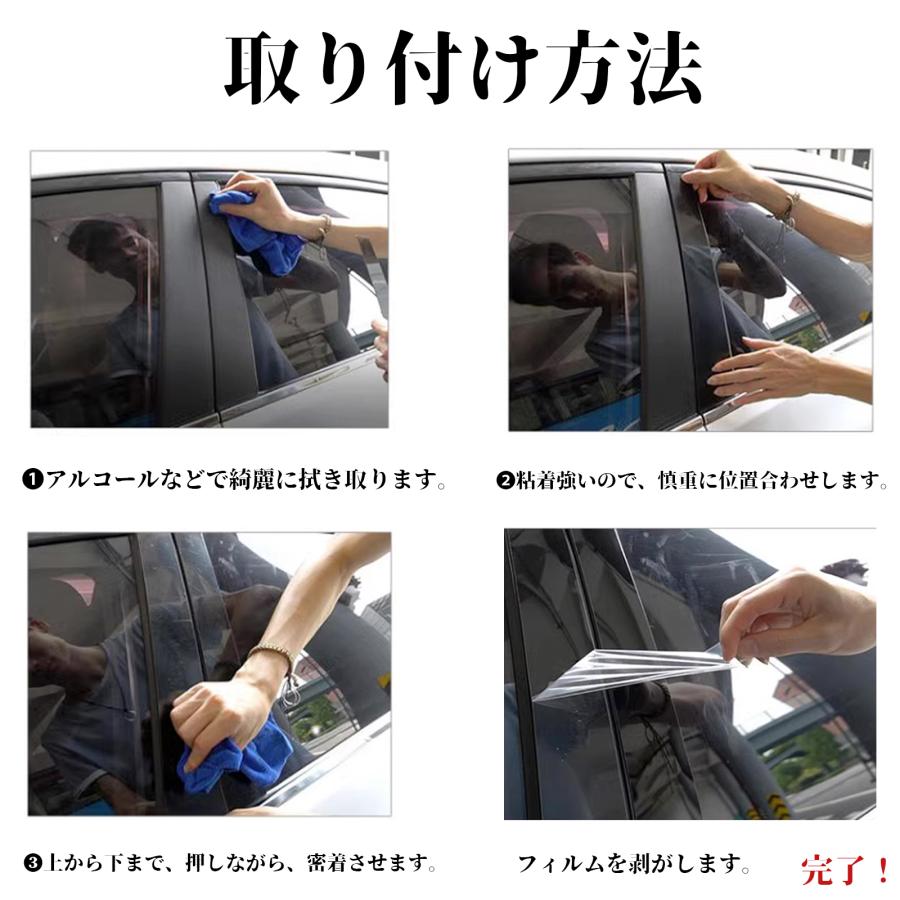 取り付け方法

❶アルコールなどで綺麗に拭き取ります。

❷粘着強いので、慎重に位置合わせします。

❸上から下まで、押しながら、密着させます。

フィルムを剥がします。

完了！