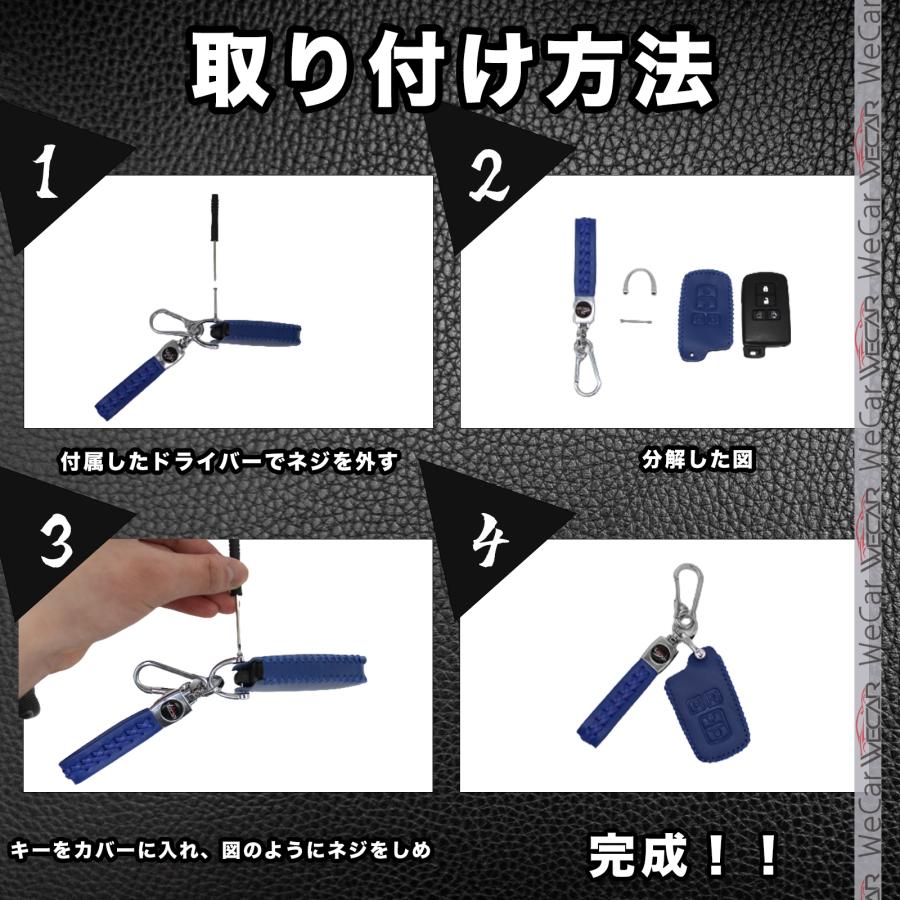 取り付け方法

1

付属したドライバーでネジを外す

2

分解した図

3

キーをカバーに入れ、図のようにネジをしめ

4

完成！！

WeCar WeCar WeCar WeCar WeCar WeCar