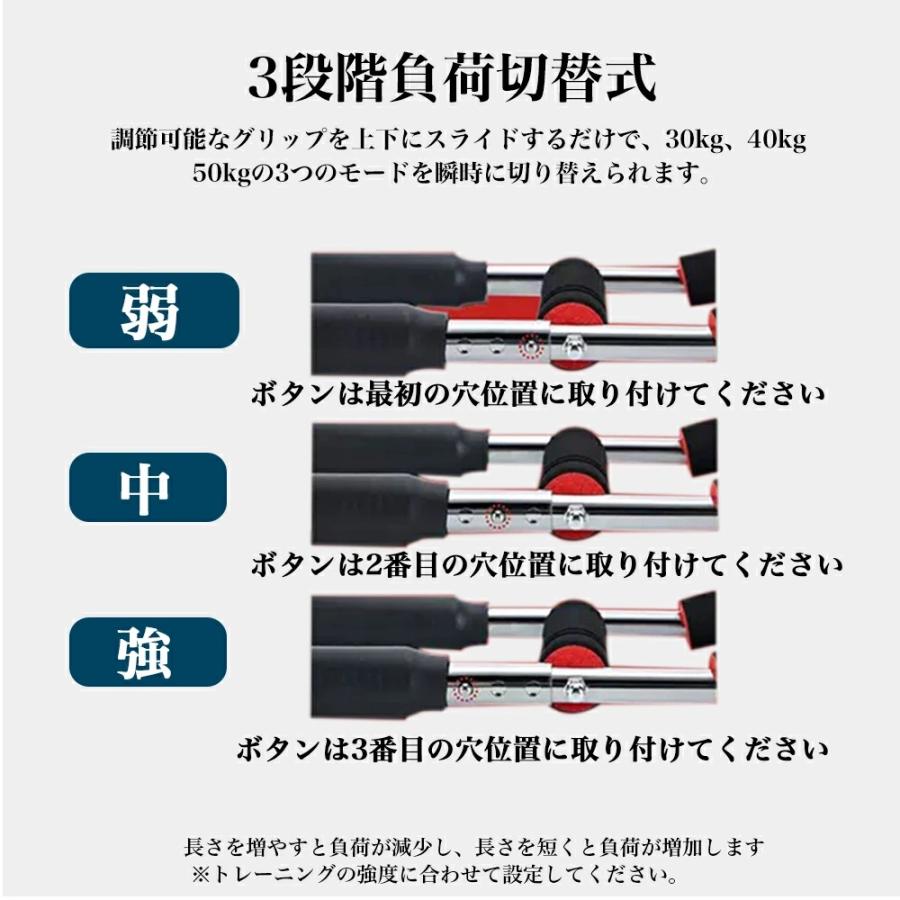 3段階負荷切替式

調節可能なグリップを上下にスライドするだけで、30kg、40kg 50kgの3つのモードを瞬時に切り替えられます。

弱

ボタンは最初の穴位置に取り付けてください

中

ボタンは2番目の穴位置に取り付けてください

強

ボタンは3番目の穴位置に取り付けてください

長さを増やすと負荷が減少し、長さを短くと負荷が増加します
※トレーニングの強度に合わせて設定してください。