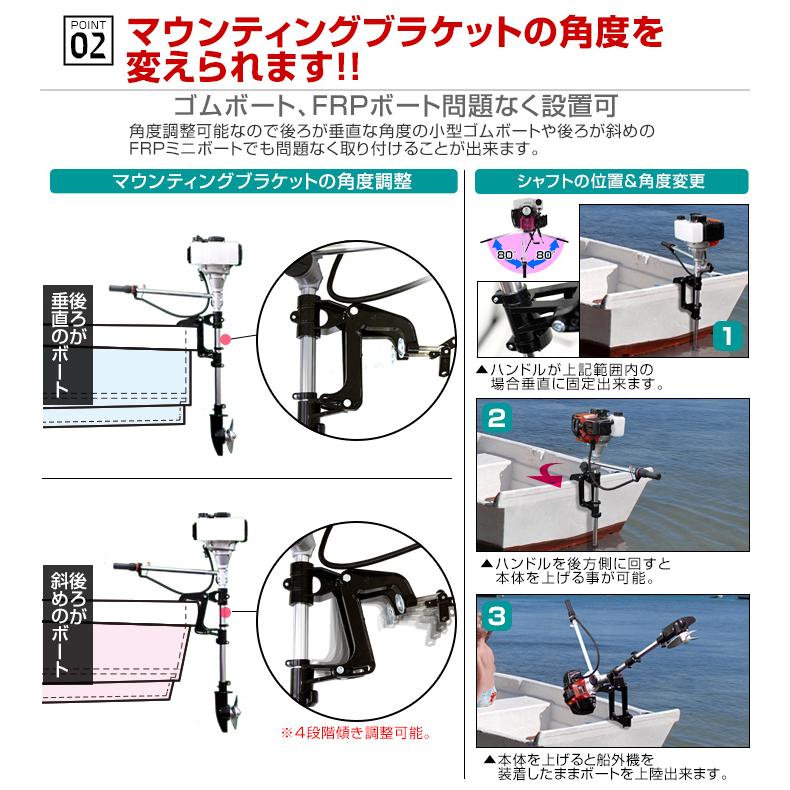 POINT 02

マウンティングブラケットの角度を変えられます!!

ゴムボート、FRPボート問題なく設置可

角度調整可能なので後ろが垂直な角度の小型ゴムボートや後ろが斜めのFRPミニボートでも問題なく取り付けることが出来ます。

マウンティングブラケットの角度調整

後ろが垂直のボート

後ろが斜めのボート

※4段階傾き調整可能。

シャフトの位置&角度変更

80°

80°

1

▲ハンドルが上記範囲内の場合垂直に固定出来ます。

2

▲ハンドルを後方側に回すと本体を上げる事が可能。

3

▲本体を上げると船外機を装着したままボートを上陸出来ます。