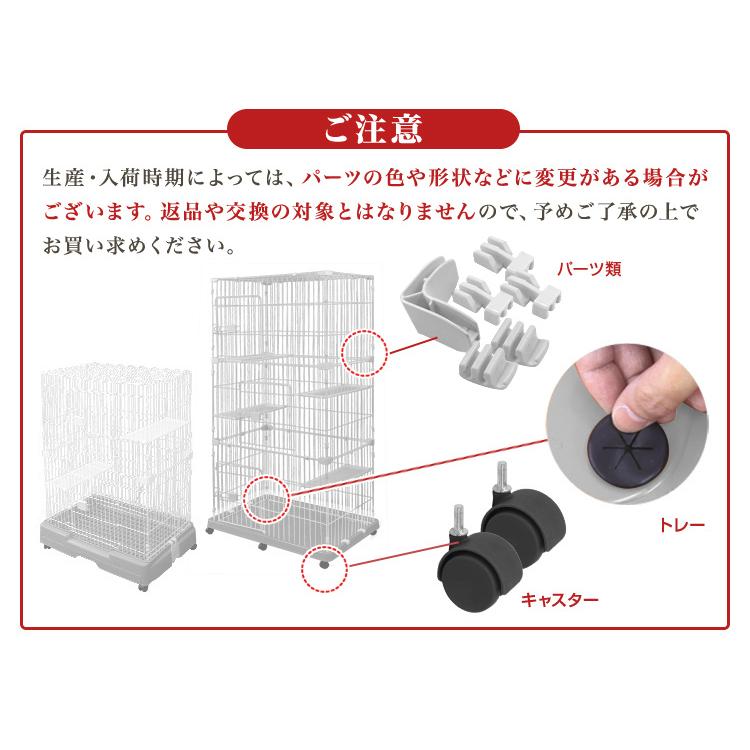 ご注意

生産・入荷時期によっては、パーツの色や形状などに変更がある場合がございます。返品や交換の対象とはなりませんので、予めご了承の上でお買い求めください。

パーツ類

トレー

キャスター