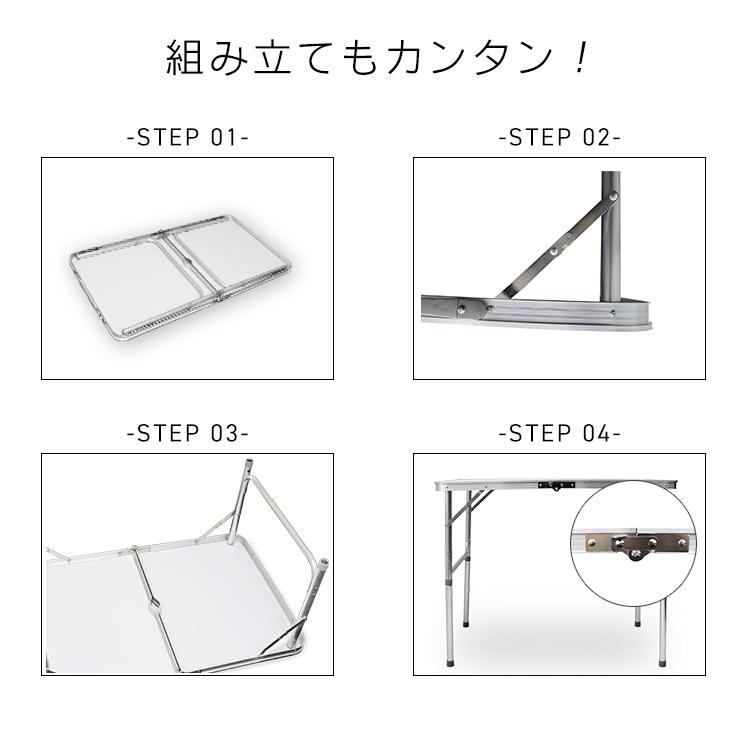 組み立てもカンタン！

-STEP 01-

-STEP 02-

-STEP 03-

-STEP 04-