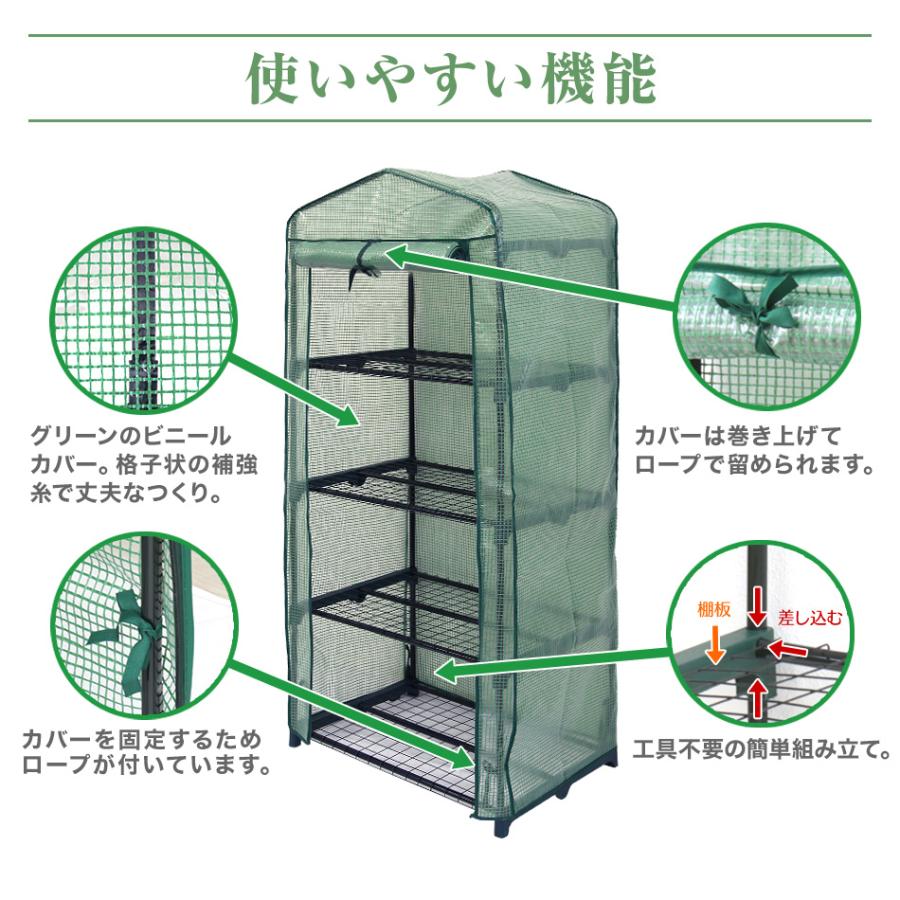 使いやすい機能

グリーンのビニールカバー。格子状の補強糸で丈夫なつくり。

カバーは巻き上げてロープで留められます。

カバーを固定するためロープが付いています。

棚板

差し込む

工具不要の簡単組み立て。