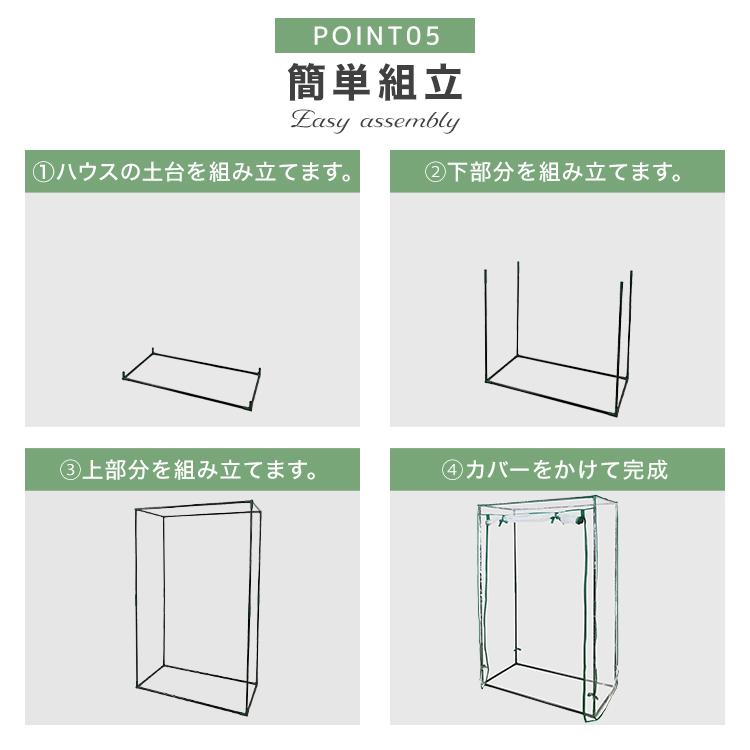 POINT05
簡単組立
Easy assembly

①ハウスの土台を組み立てます。

②下部分を組み立てます。

③上部分を組み立てます。

④カバーをかけて完成