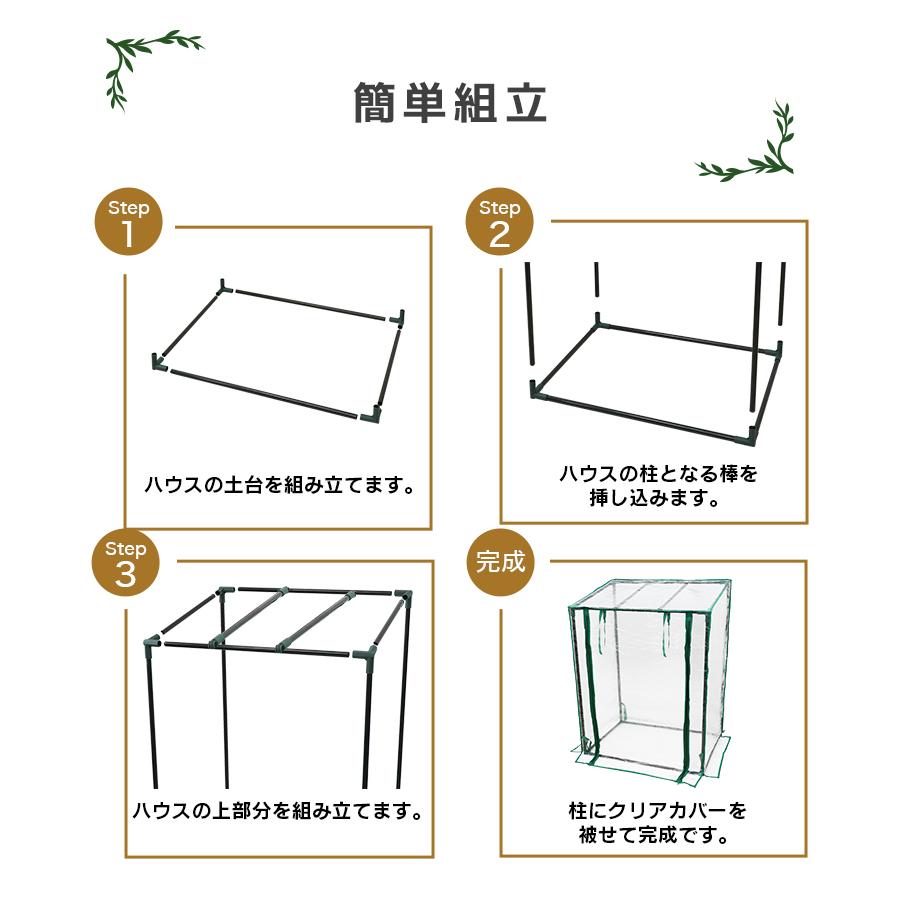 簡単組立

Step 1

ハウスの土台を組み立てます。

Step 2

ハウスの柱となる棒を挿し込みます。

Step 3

ハウスの上部分を組み立てます。

完成

柱にクリアカバーを被せて完成です。