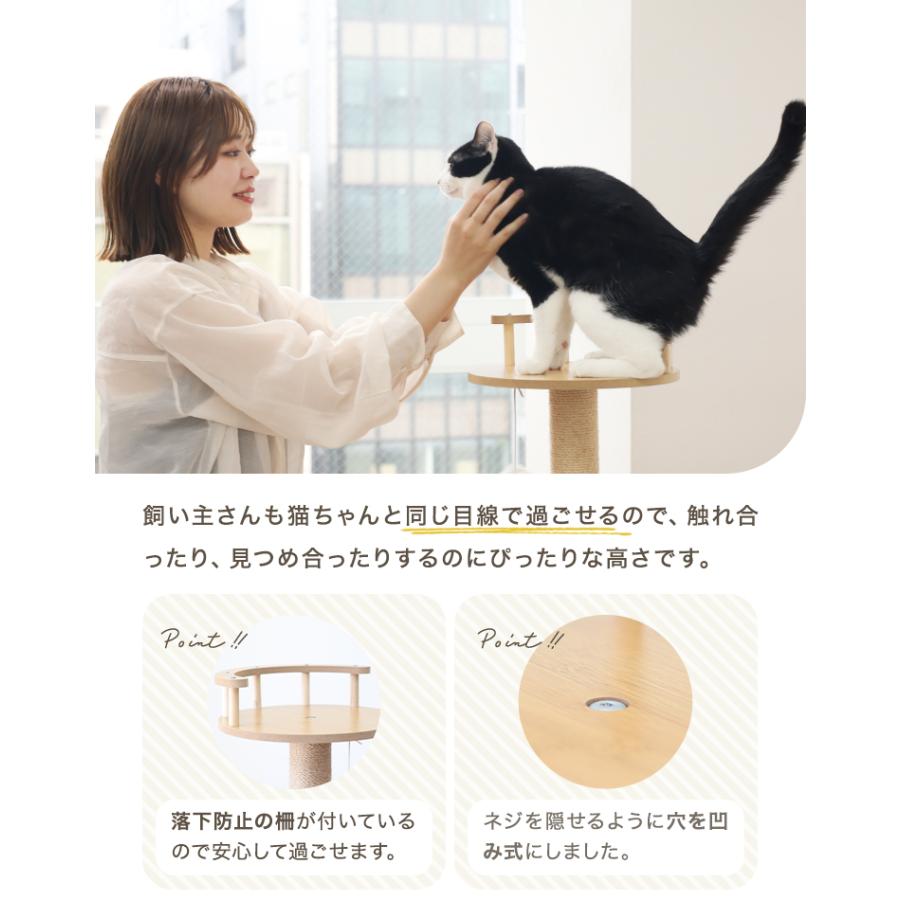 飼い主さんも猫ちゃんと同じ目線で過ごせるので、触れ合ったり、見つめ合ったりするのにぴったりな高さです。

Point!!

落下防止の柵が付いているので安心して過ごせます。

Point!!

ネジを隠せるように穴を凹み式にしました。