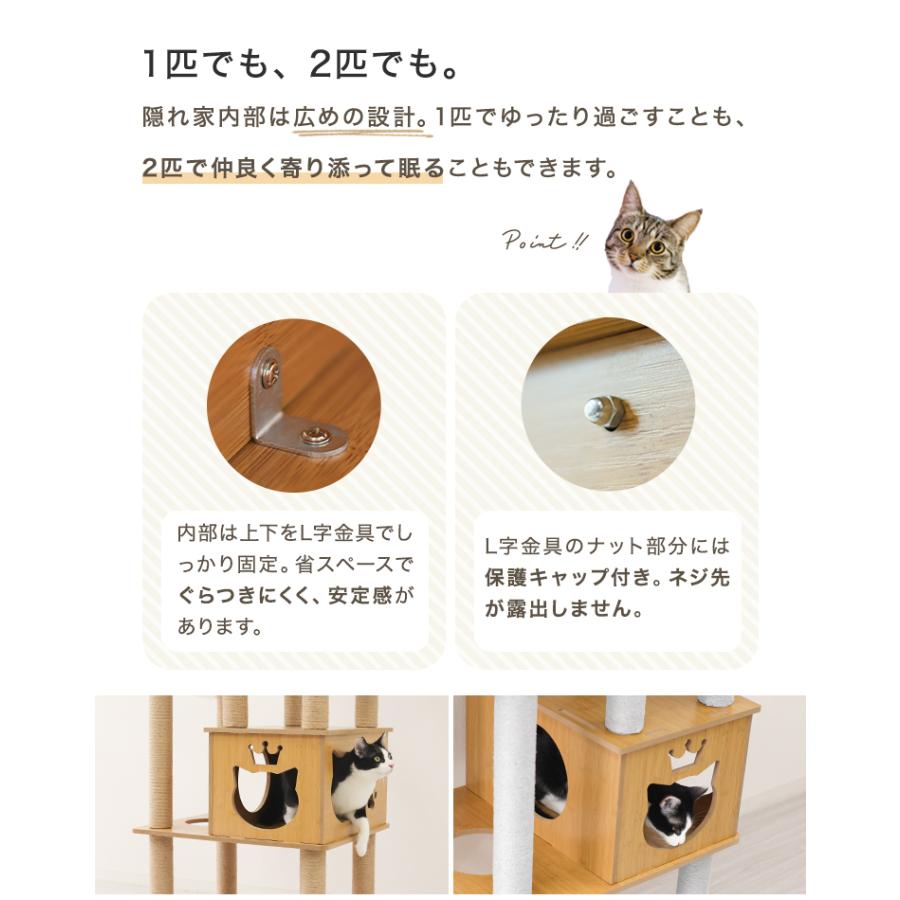 1匹でも、2匹でも。

隠れ家内部は広めの設計。1匹でゆったり過ごすことも、2匹で仲良く寄り添って眠ることもできます。

Point!!

内部は上下をL字金具でしっかり固定。省スペースでぐらつきにくく、安定感があります。

L字金具のナット部分には保護キャップ付き。ネジ先が露出しません。