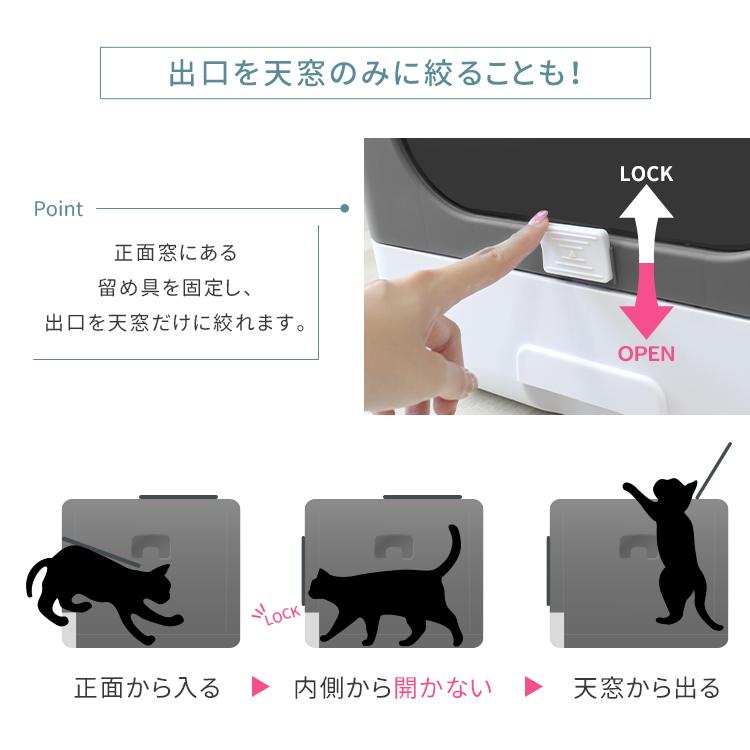 出口を天窓のみに絞ることも!

Point

正面窓にある
留め具を固定し、
出口を天窓だけに絞れます。

LOCK

OPEN

LOCK

正面から入る ▶ 内側から開かない ▶ 天窓から出る