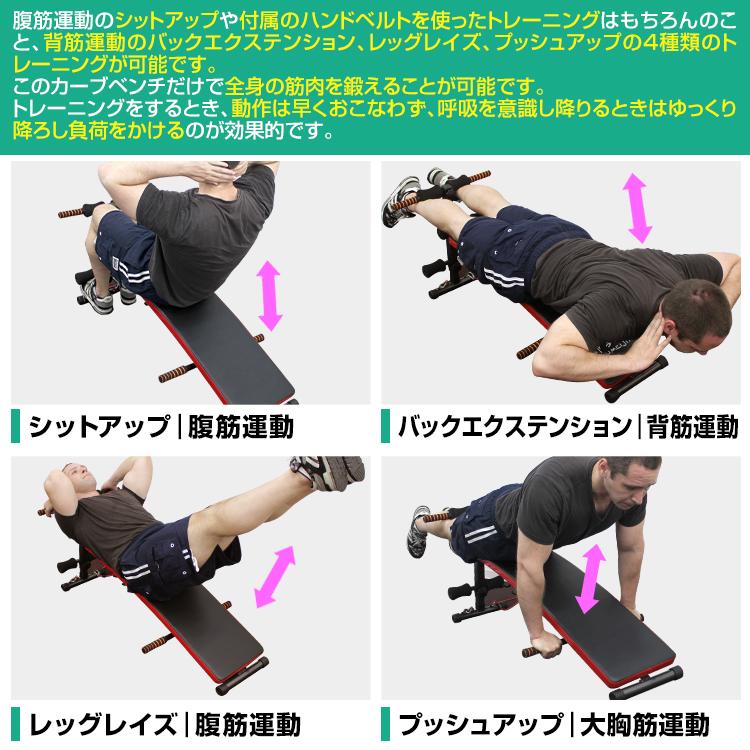 腹筋運動のシットアップや付属のハンドベルトを使ったトレーニングはもちろんのこと、背筋運動のバックエクステンション、レッグレイズ、プッシュアップの4種類のトレーニングが可能です。
このカーブベンチだけで全身の筋肉を鍛えることが可能です。
トレーニングをするとき、動作は早くおこなわず、呼吸を意識し降りるときはゆっくり降ろし負荷をかけるのが効果的です。

シットアップ｜腹筋運動

バックエクステンション｜背筋運動

レッグレイズ｜腹筋運動

プッシュアップ｜大胸筋運動