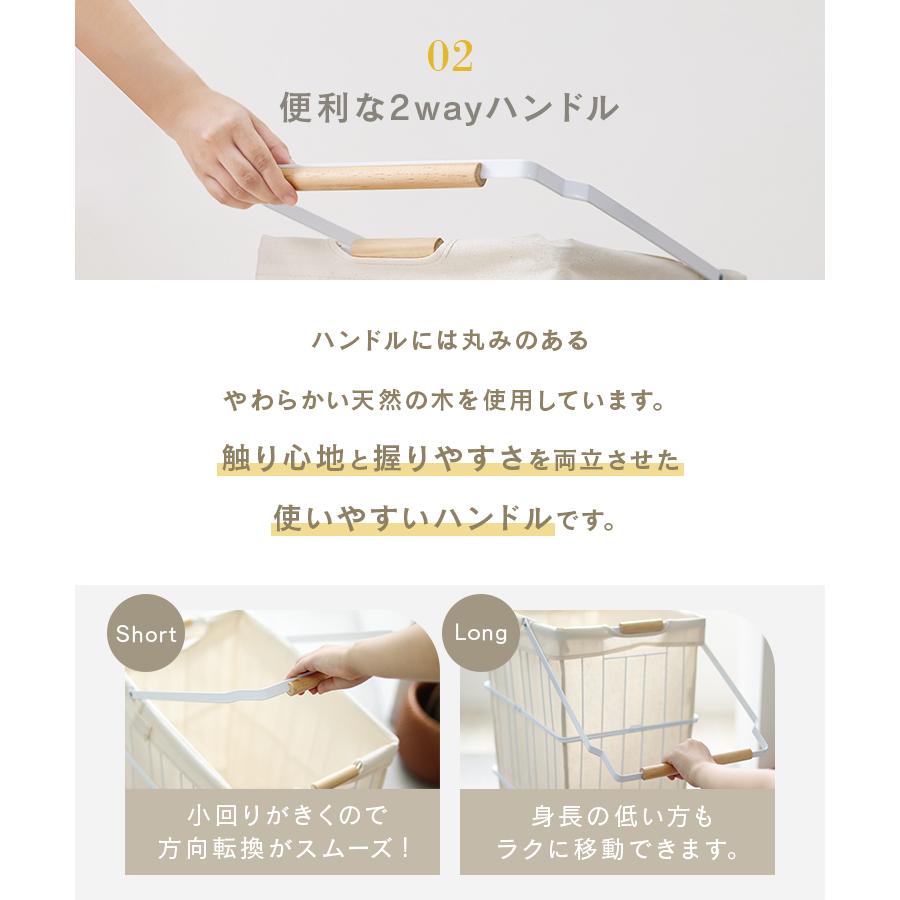 02
便利な2wayハンドル

ハンドルには丸みのある
やわらかい天然の木を使用しています。
触り心地と握りやすさを両立させた
使いやすいハンドルです。

Short
小回りがきくので
方向転換がスムーズ！

Long
身長の低い方も
ラクに移動できます。