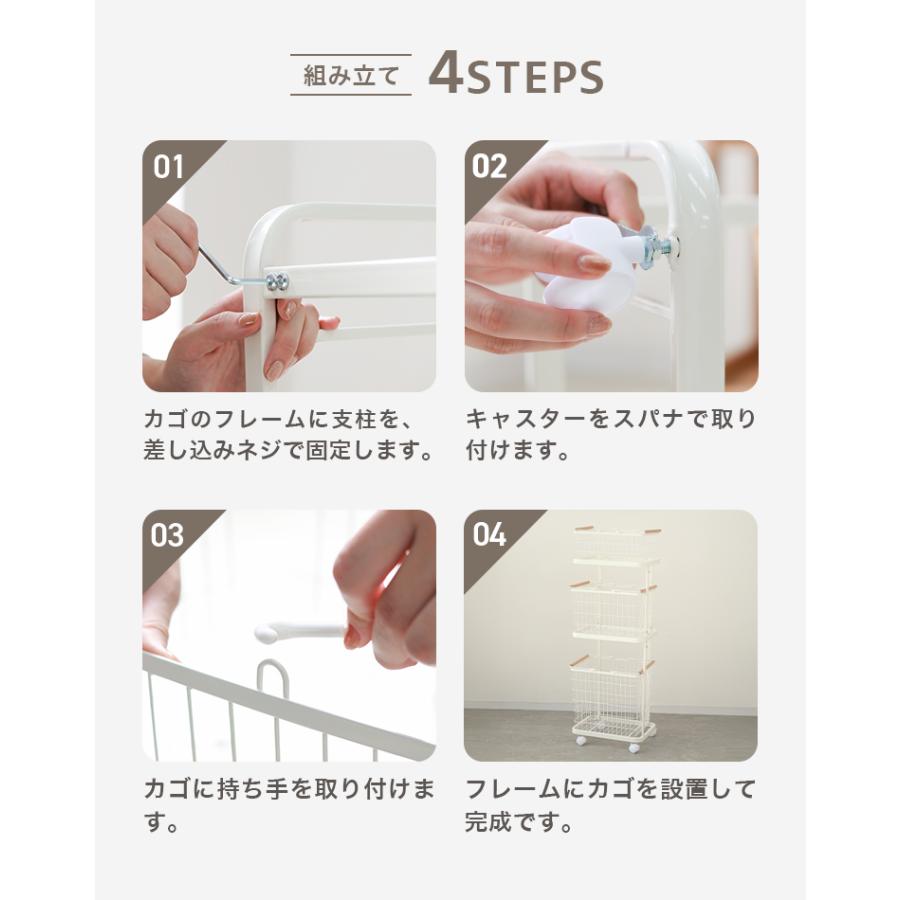 組み立て 4STEPS

01

カゴのフレームに支柱を、差し込みネジで固定します。

02

キャスターをスパナで取り付けます。

03

カゴに持ち手を取り付けます。

04

フレームにカゴを設置して完成です。