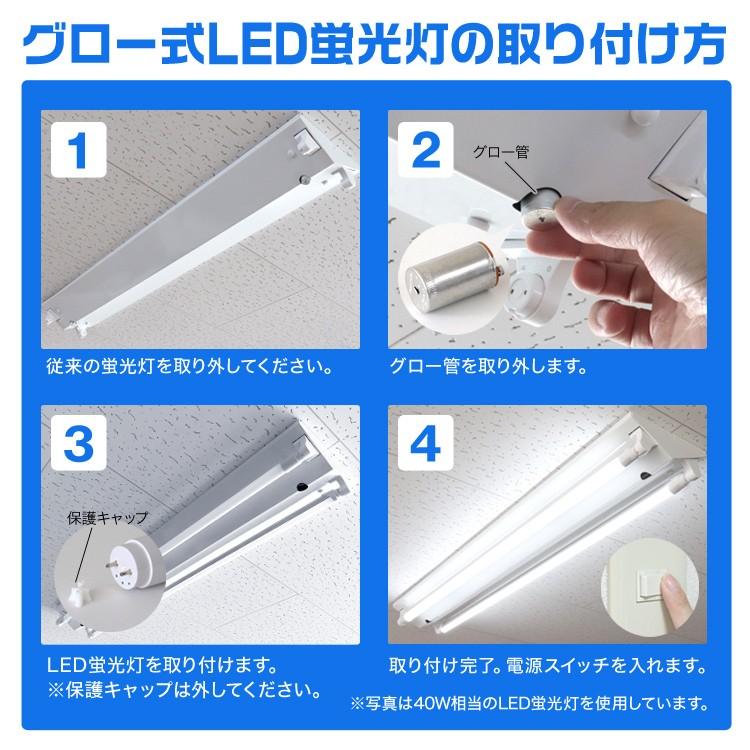 グロー式LED蛍光灯の取り付け方

1

従来の蛍光灯を取り外してください。

2

グロー管

グロー管を取り外します。

3

保護キャップ

LED蛍光灯を取り付けます。
※保護キャップは外してください。

4

取り付け完了。電源スイッチを入れます。

※写真は40W相当のLED蛍光灯を使用しています。