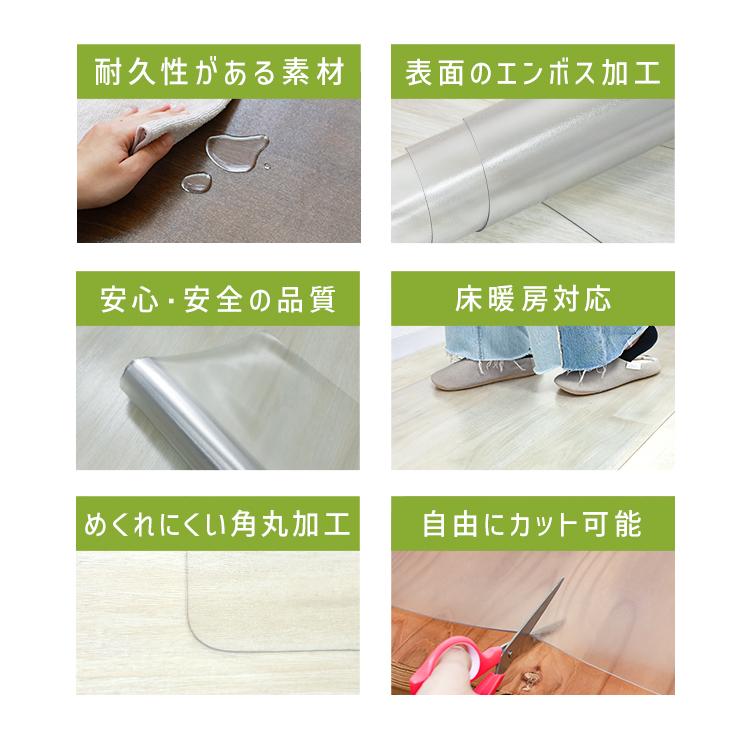 耐久性がある素材

表面のエンボス加工

安心・安全の品質

床暖房対応

めくれにくい角丸加工

自由にカット可能