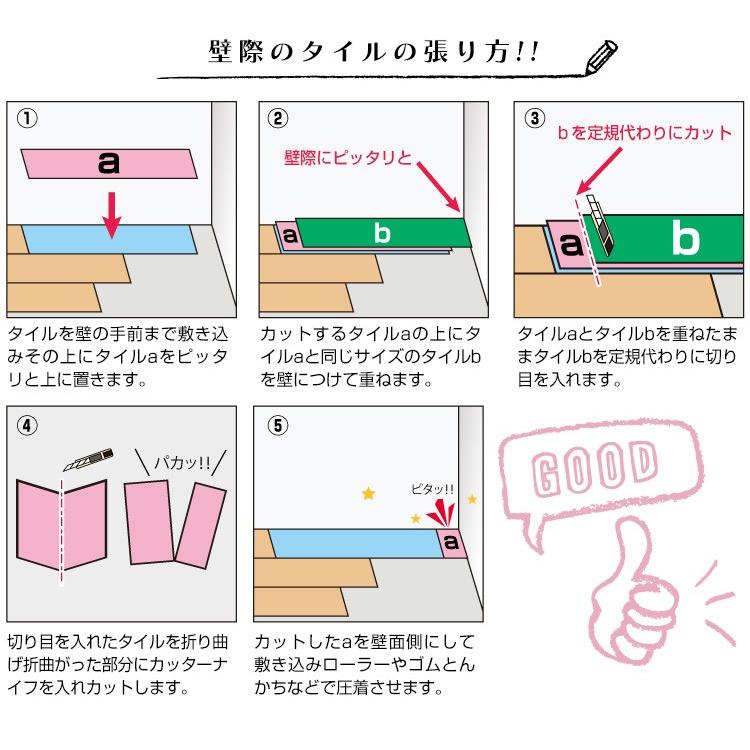 壁際のタイルの張り方!!

①

a

タイルを壁の手前まで敷き込みその上にタイルaをピッタリと上に置きます。

②

壁際にピッタリと

a

b

カットするタイルaの上にタイルaと同じサイズのタイルbを壁につけて重ねます。

③

bを定規代わりにカット

a

b

タイルaとタイルbを重ねたままタイルbを定規代わりに切り目を入れます。

④

パカッ!!

切り目を入れたタイルを折り曲げ折曲がった部分にカッターナイフを入れカットします。

⑤

ピタッ!!

a

カットしたaを壁面側にして敷き込みローラーやゴムとんかちなどで圧着させます。

GOOD