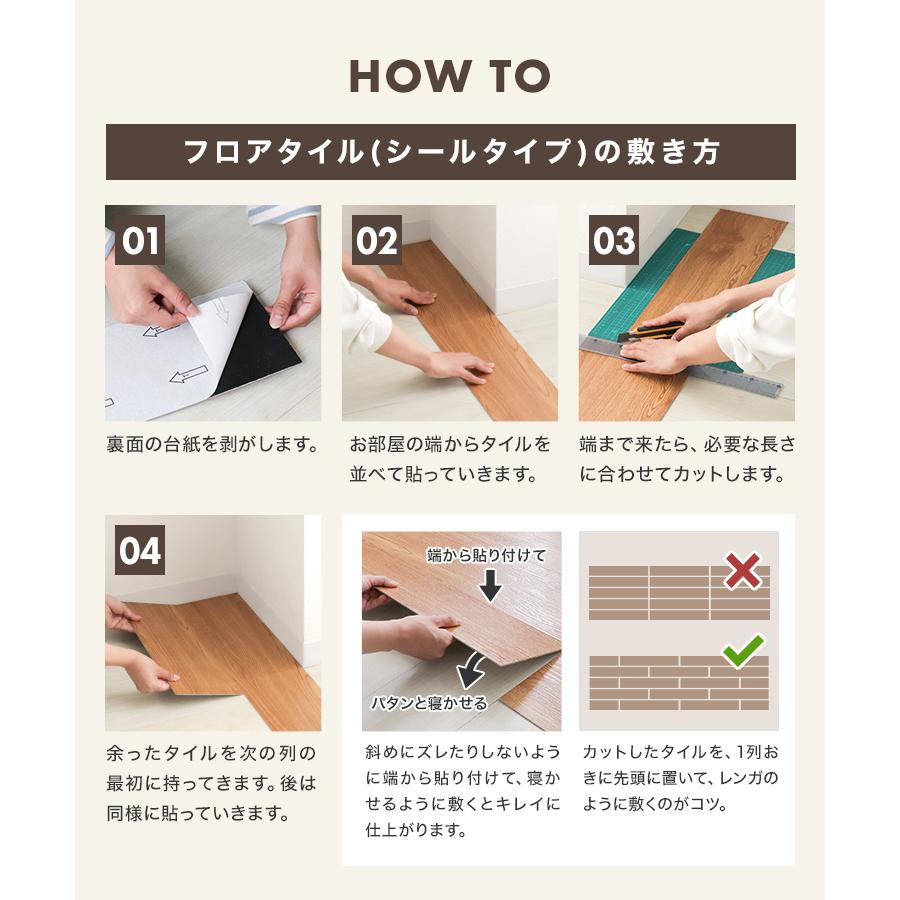 HOW TO

フロアタイル(シールタイプ)の敷き方

01

裏面の台紙を剥がします。

02

お部屋の端からタイルを並べて貼っていきます。

03

端まで来たら、必要な長さに合わせてカットします。

04

余ったタイルを次の列の最初に持ってきます。後は同様に貼っていきます。

端から貼り付けて

パタンと寝かせる

斜めにズレたりしないように端から貼り付けて、寝かせるように敷くとキレイに仕上がります。

カットしたタイルを、1列おきに先頭に置いて、レンガのように敷くのがコツ。