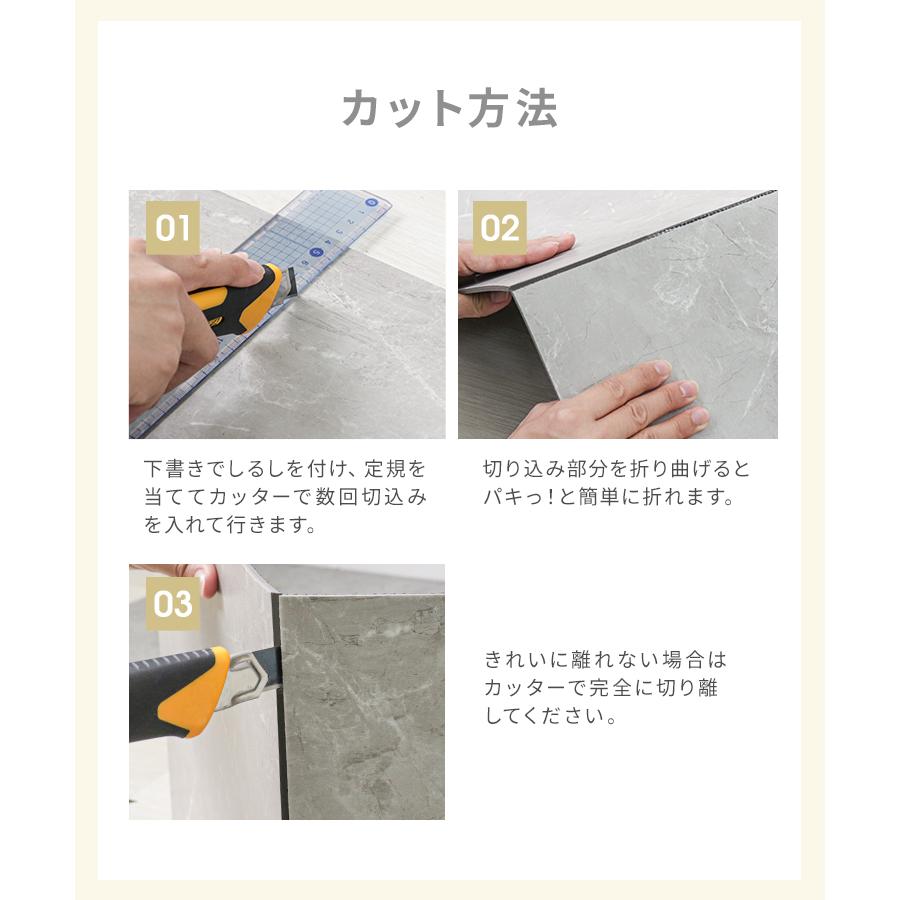 カット方法

01

下書きでしるしを付け、定規を当ててカッターで数回切込みを入れて行きます。

02

切り込み部分を折り曲げるとパキっ!と簡単に折れます。

03

きれいに離れない場合はカッターで完全に切り離してください。