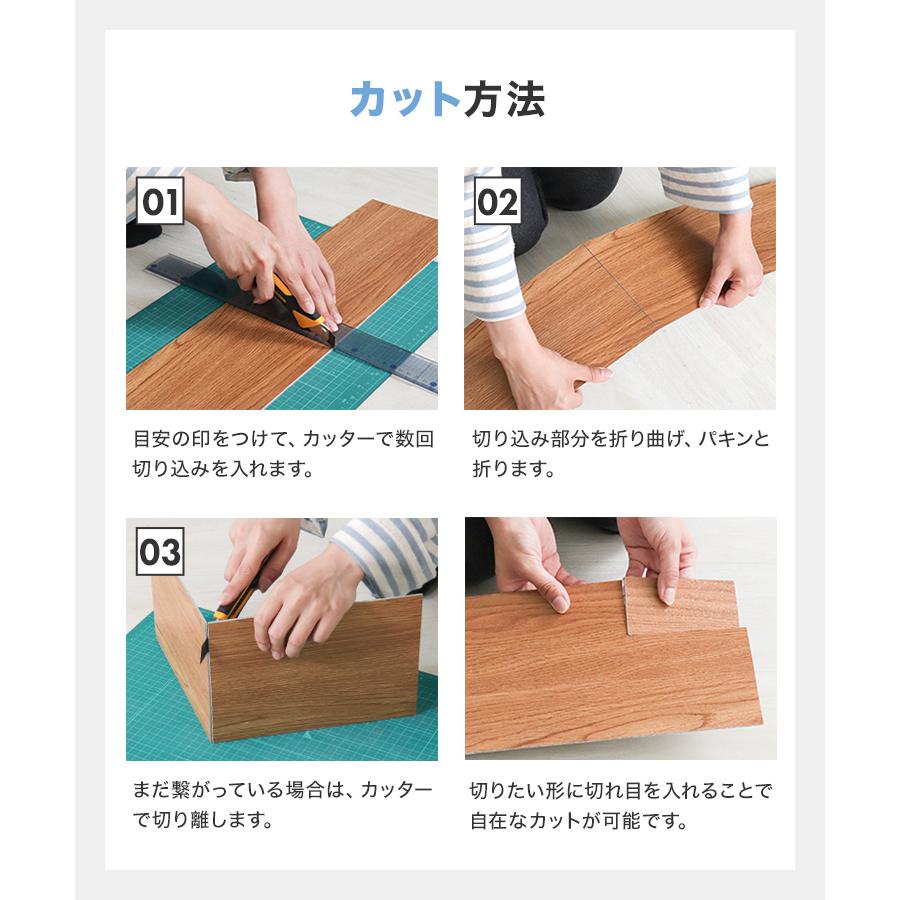 カット方法

01

目安の印をつけて、カッターで数回切り込みを入れます。

02

切り込み部分を折り曲げ、パキンと折ります。

03

まだ繋がっている場合は、カッターで切り離します。

切りたい形に切れ目を入れることで自在なカットが可能です。