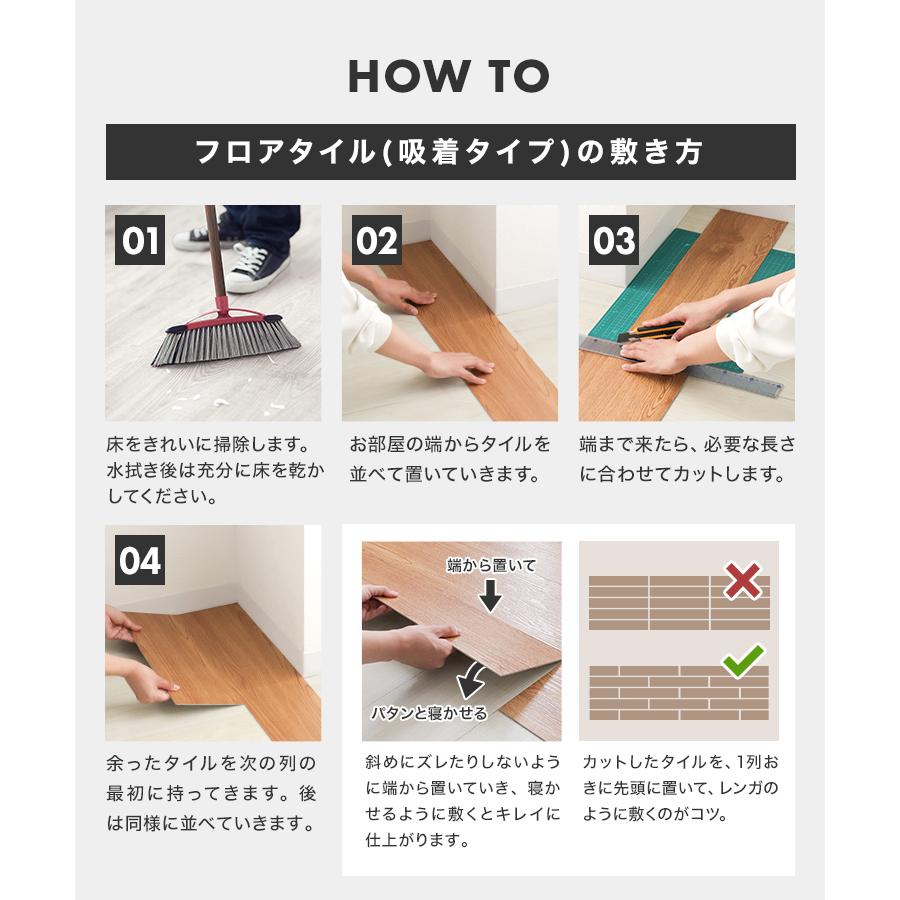 HOW TO

フロアタイル(吸着タイプ)の敷き方

01

床をきれいに掃除します。水拭き後は充分に床を乾かしてください。

02

お部屋の端からタイルを並べて置いていきます。

03

端まで来たら、必要な長さに合わせてカットします。

04

余ったタイルを次の列の最初に持ってきます。後は同様に並べていきます。

端から置いて

パタンと寝かせる

斜めにズレたりしないように端から置いていき、寝かせるように敷くとキレイに仕上がります。

カットしたタイルを、1列おきに先頭に置いて、レンガのように敷くのがコツ。