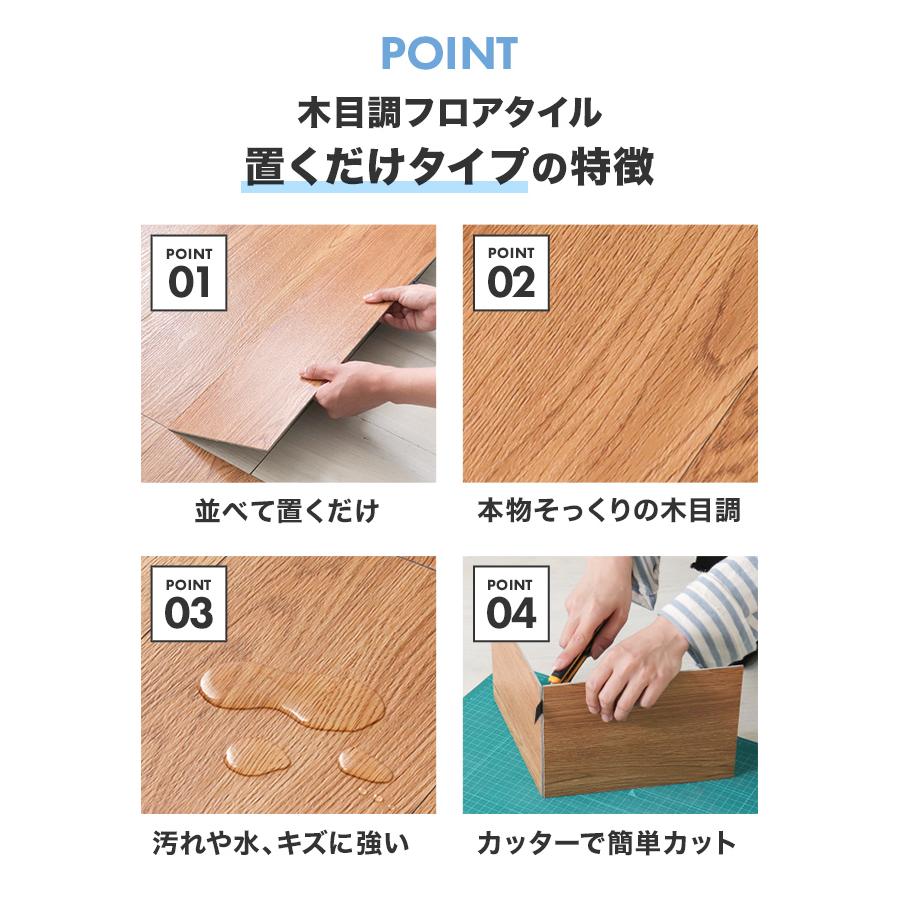 POINT

木目調フロアタイル
置くだけタイプの特徴

POINT
01

並べて置くだけ

POINT
02

本物そっくりの木目調

POINT
03

汚れや水、キズに強い

POINT
04

カッターで簡単カット