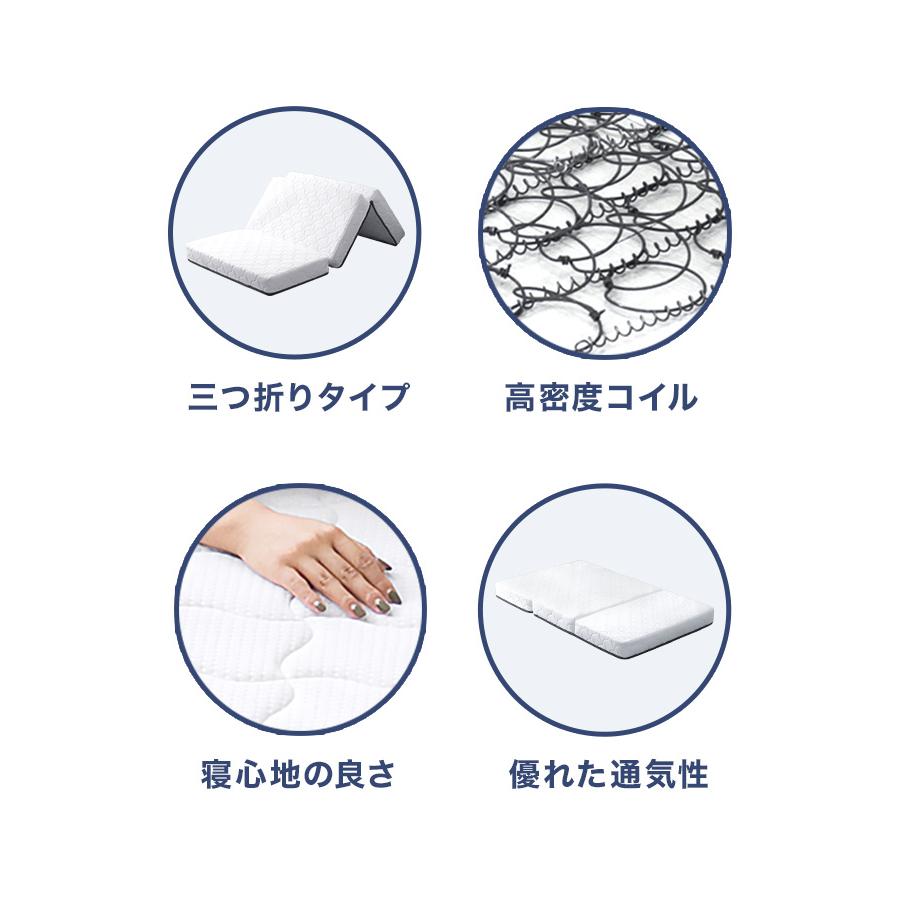 三つ折りタイプ

高密度コイル

寝心地の良さ

優れた通気性