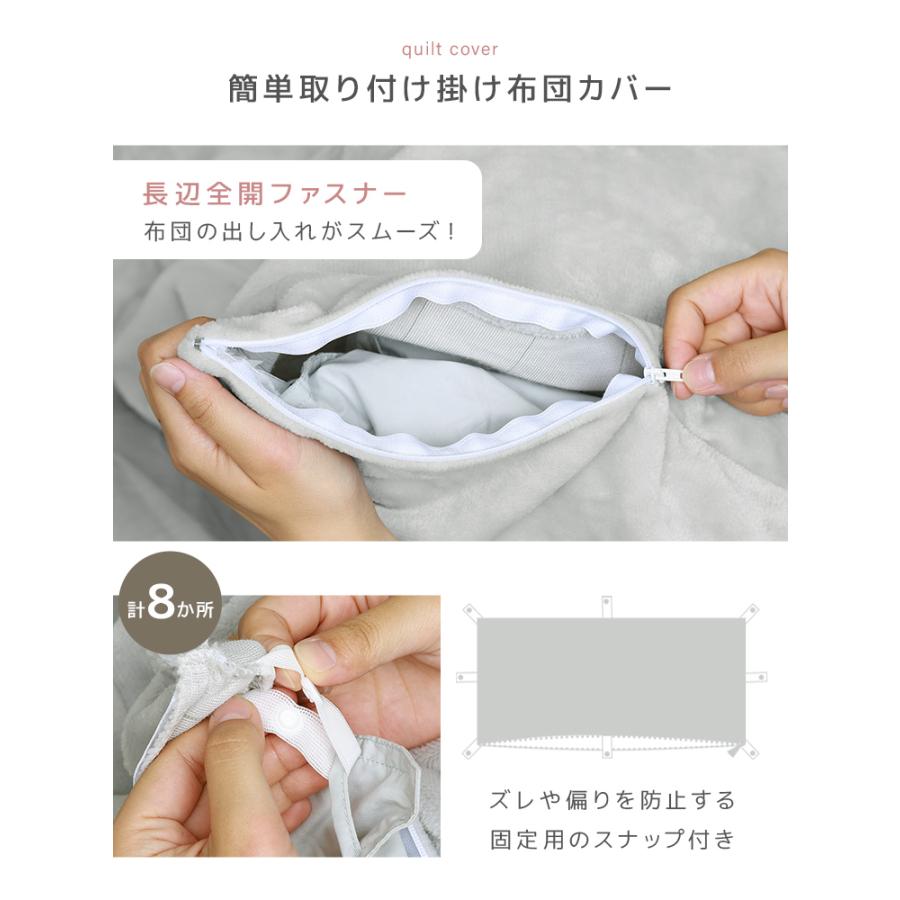 quilt cover
簡単取り付け掛け布団カバー

長辺全開ファスナー
布団の出し入れがスムーズ！

計8か所

ズレや偏りを防止する
固定用のスナップ付き