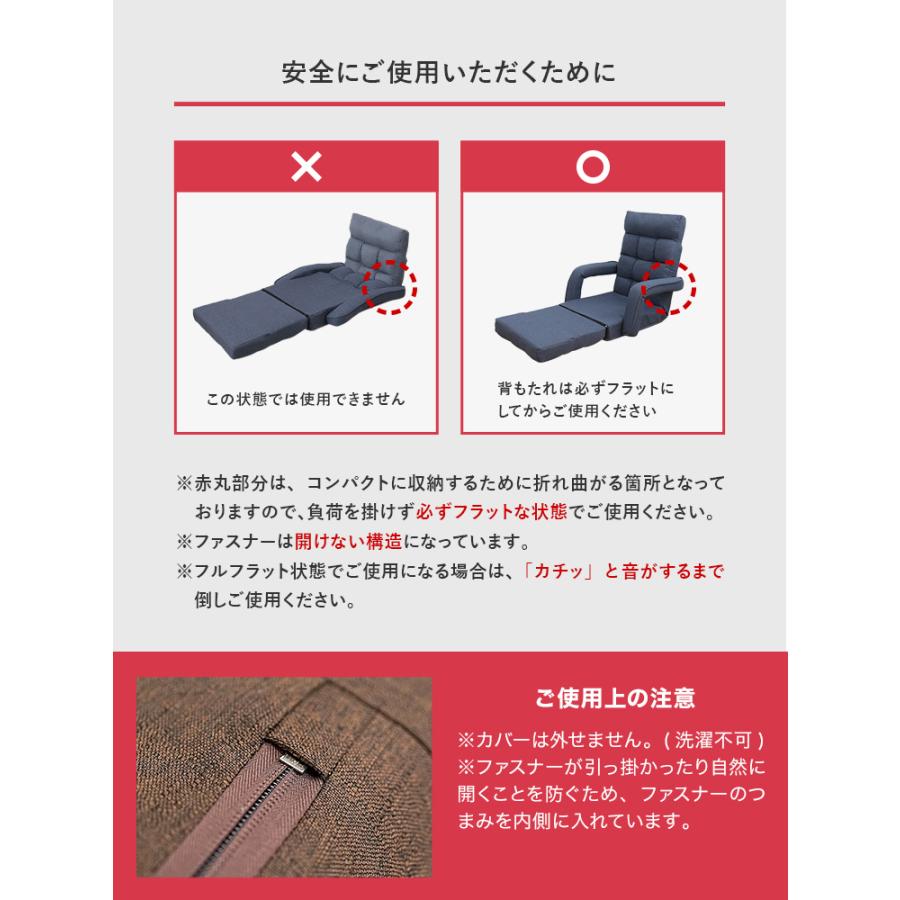 安全にご使用いただくために

×

この状態では使用できません

○

背もたれは必ずフラットにしてからご使用ください

※赤丸部分は、コンパクトに収納するために折れ曲がる箇所となっておりますので、負荷を掛けず必ずフラットな状態でご使用ください。
※ファスナーは開けない構造になっています。
※フルフラット状態でご使用になる場合は、「カチッ」と音がするまで倒しご使用ください。

ご使用上の注意

※カバーは外せません。( 洗濯不可 )
※ファスナーが引っ掛かったり自然に開くことを防ぐため、ファスナーのつまみを内側に入れています。