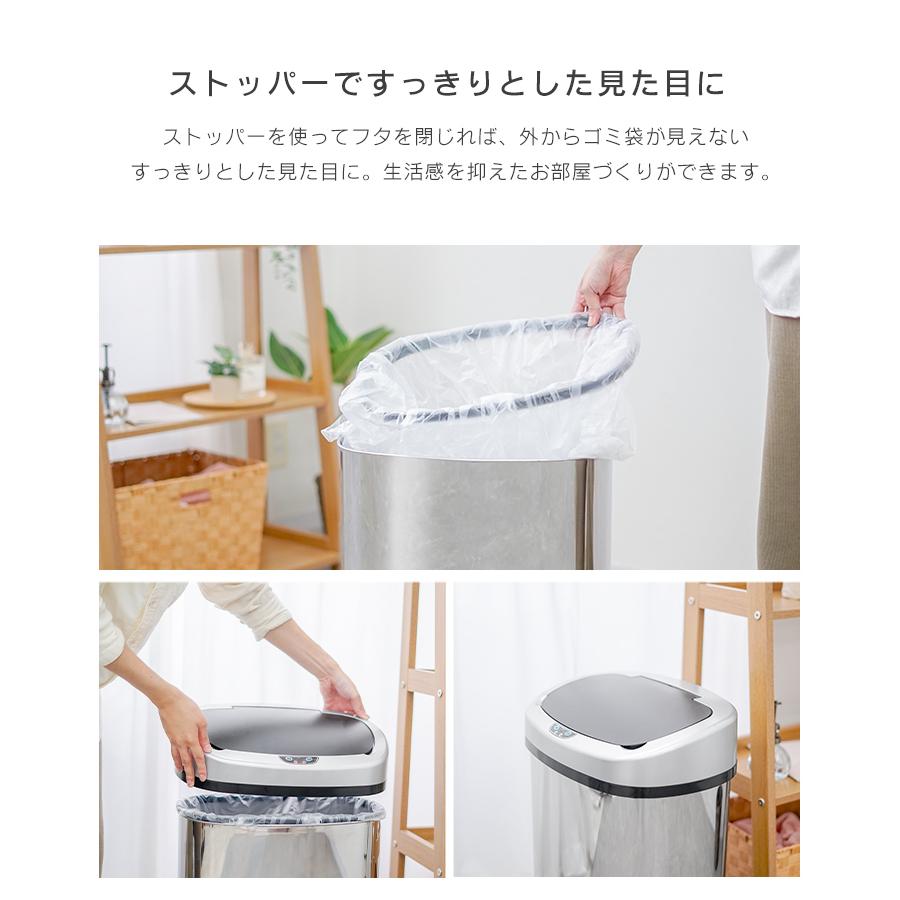 ストッパーですっきりとした見た目に

ストッパーを使ってフタを閉じれば、外からゴミ袋が見えない
すっきりとした見た目に。生活感を抑えたお部屋づくりができます。