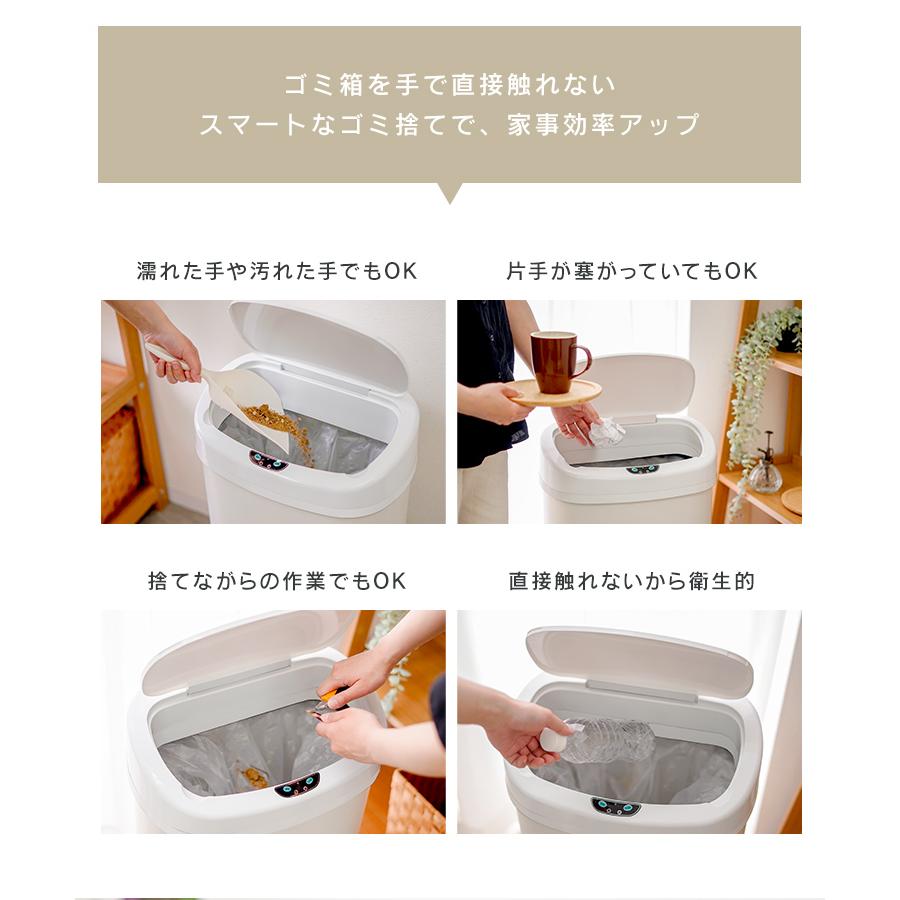 ゴミ箱を手で直接触れない
スマートなゴミ捨てで、家事効率アップ

濡れた手や汚れた手でもOK

片手が塞がっていてもOK

捨てながらの作業でもOK

直接触れないから衛生的