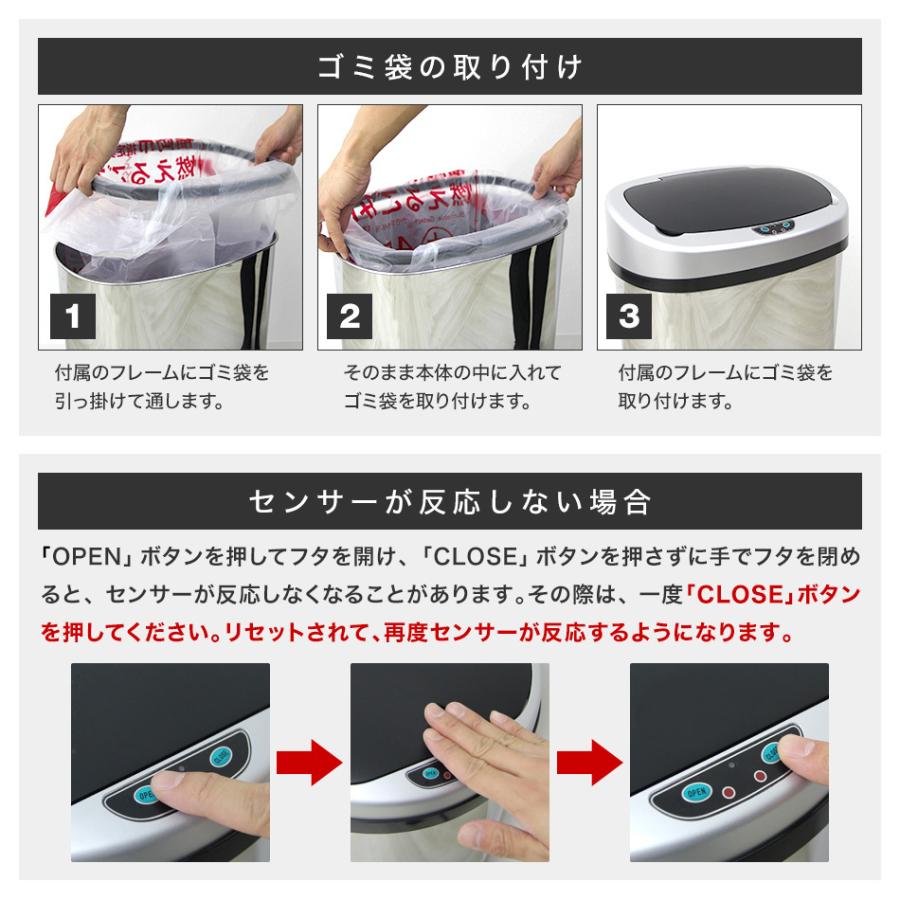 ゴミ袋の取り付け

1

付属のフレームにゴミ袋を引っ掛けて通します。

2

そのまま本体の中に入れてゴミ袋を取り付けます。

3

付属のフレームにゴミ袋を取り付けます。

センサーが反応しない場合

「OPEN」ボタンを押してフタを開け、「CLOSE」ボタンを押さずに手でフタを閉めると、センサーが反応しなくなることがあります。その際は、一度「CLOSE」ボタンを押してください。リセットされて、再度センサーが反応するようになります。

OPEN CLOSE

OPEN

OPEN CLOSE