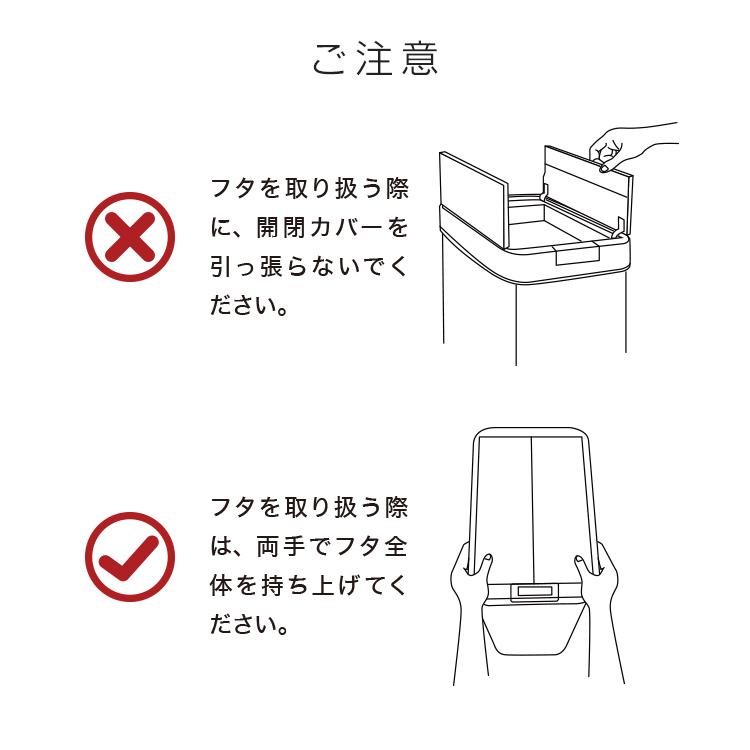 ご注意

フタを取り扱う際に、開閉カバーを引っ張らないでください。

フタを取り扱う際は、両手でフタ全体を持ち上げてください。