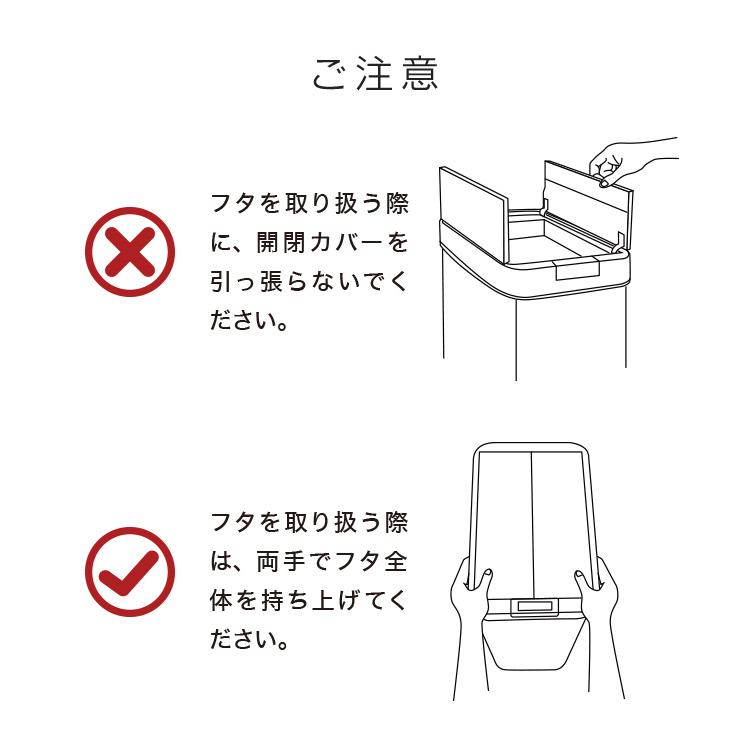 ご注意

フタを取り扱う際に、開閉カバーを引っ張らないでください。

フタを取り扱う際は、両手でフタ全体を持ち上げてください。