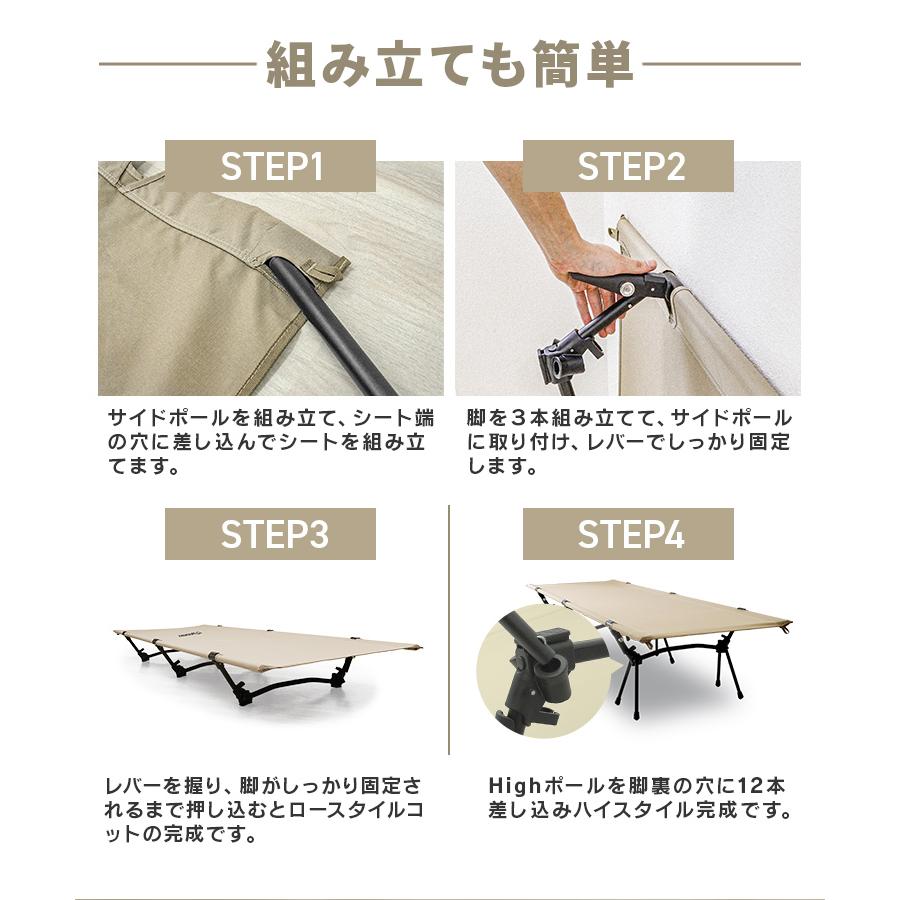 組み立ても簡単

STEP1

サイドポールを組み立て、シート端の穴に差し込んでシートを組み立てます。

STEP2

脚を３本組み立てて、サイドポールに取り付け、レバーでしっかり固定します。

STEP3

レバーを握り、脚がしっかり固定されるまで押し込むとロースタイルコットの完成です。

STEP4

Highポールを脚裏の穴に12本差し込みハイスタイル完成です。