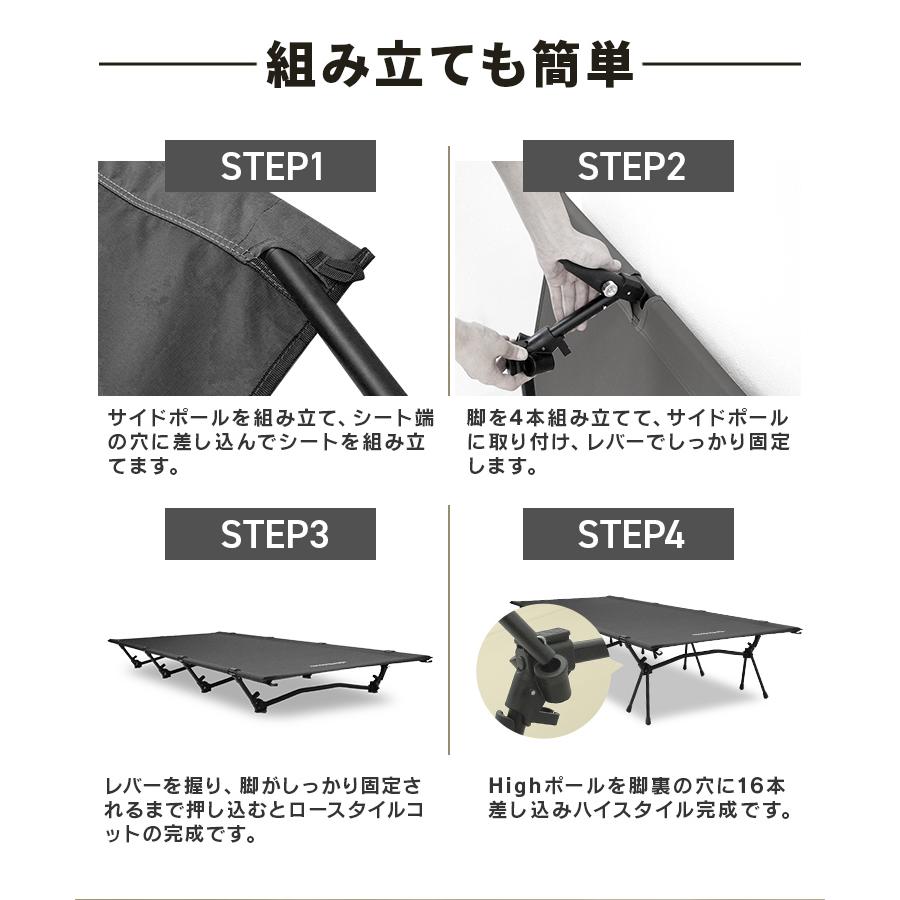 組み立ても簡単

STEP1

サイドポールを組み立て、シート端の穴に差し込んでシートを組み立てます。

STEP2

脚を4本組み立てて、サイドポールに取り付け、レバーでしっかり固定します。

STEP3

レバーを握り、脚がしっかり固定されるまで押し込むとロースタイルコットの完成です。

STEP4

Highポールを脚裏の穴に16本差し込みハイスタイル完成です。