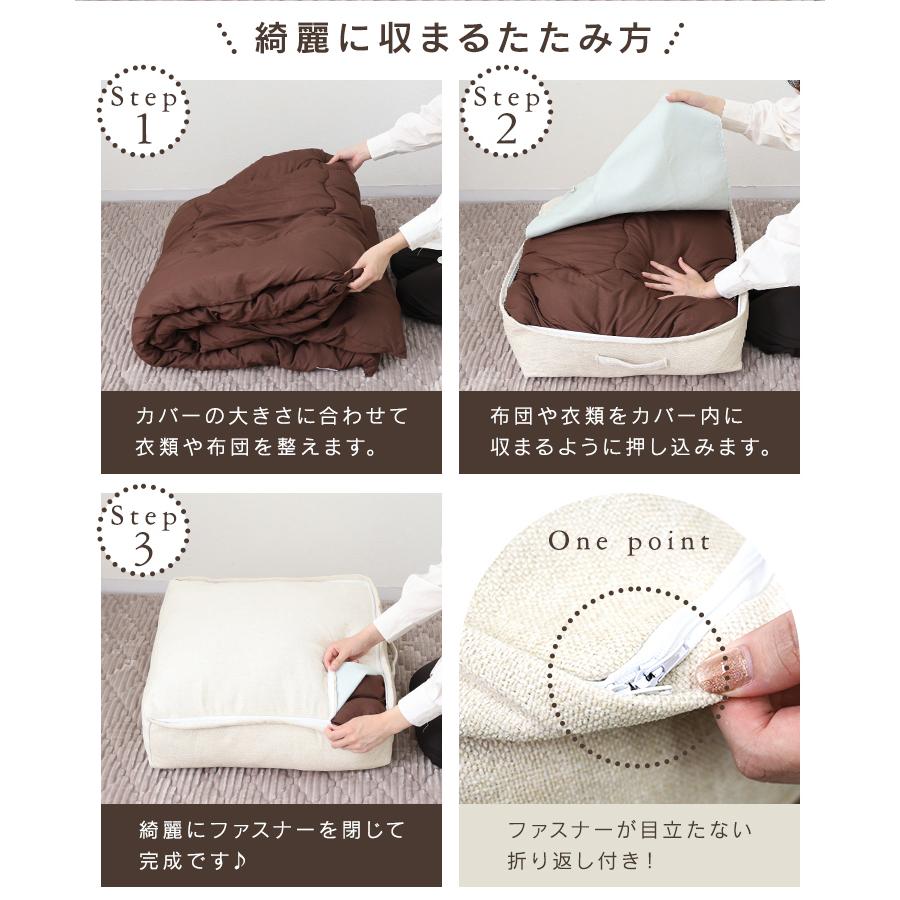 綺麗に収まるたたみ方

Step 1

カバーの大きさに合わせて衣類や布団を整えます。

Step 2

布団や衣類をカバー内に収まるように押し込みます。

Step 3

綺麗にファスナーを閉じて完成です♪

One point

ファスナーが目立たない折り返し付き！