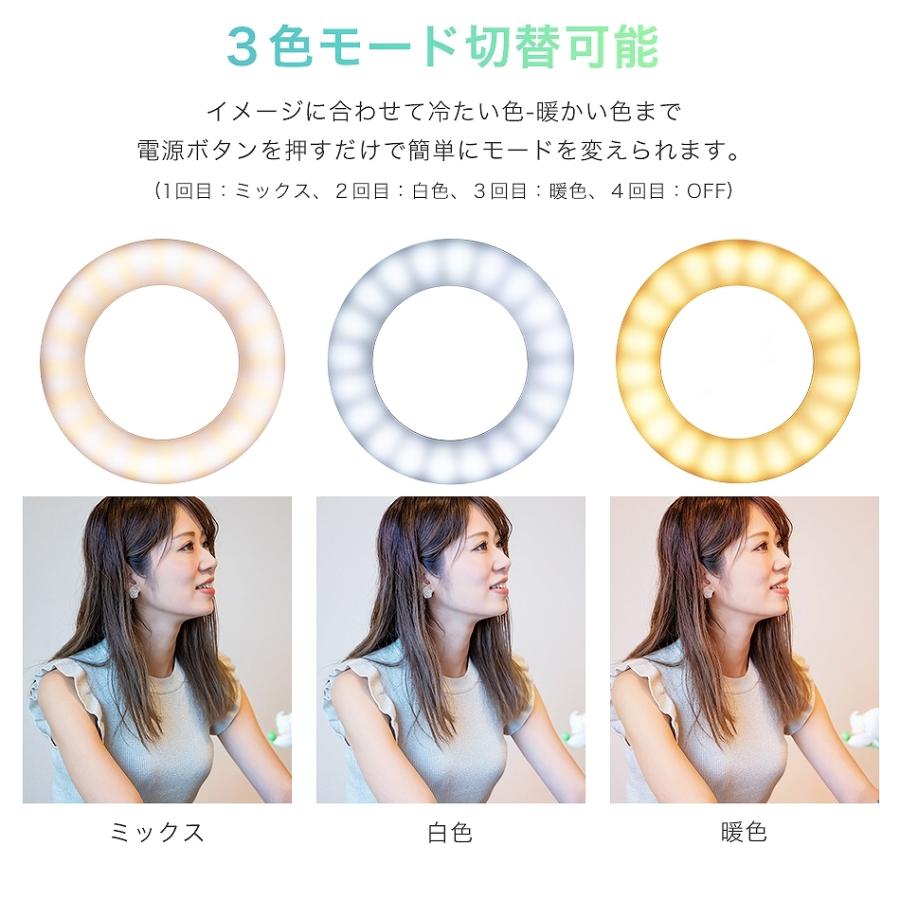 ３色モード切替可能

イメージに合わせて冷たい色-暖かい色まで
電源ボタンを押すだけで簡単にモードを変えられます。
（1回目：ミックス、２回目：白色、３回目：暖色、４回目：OFF）

ミックス

白色

暖色