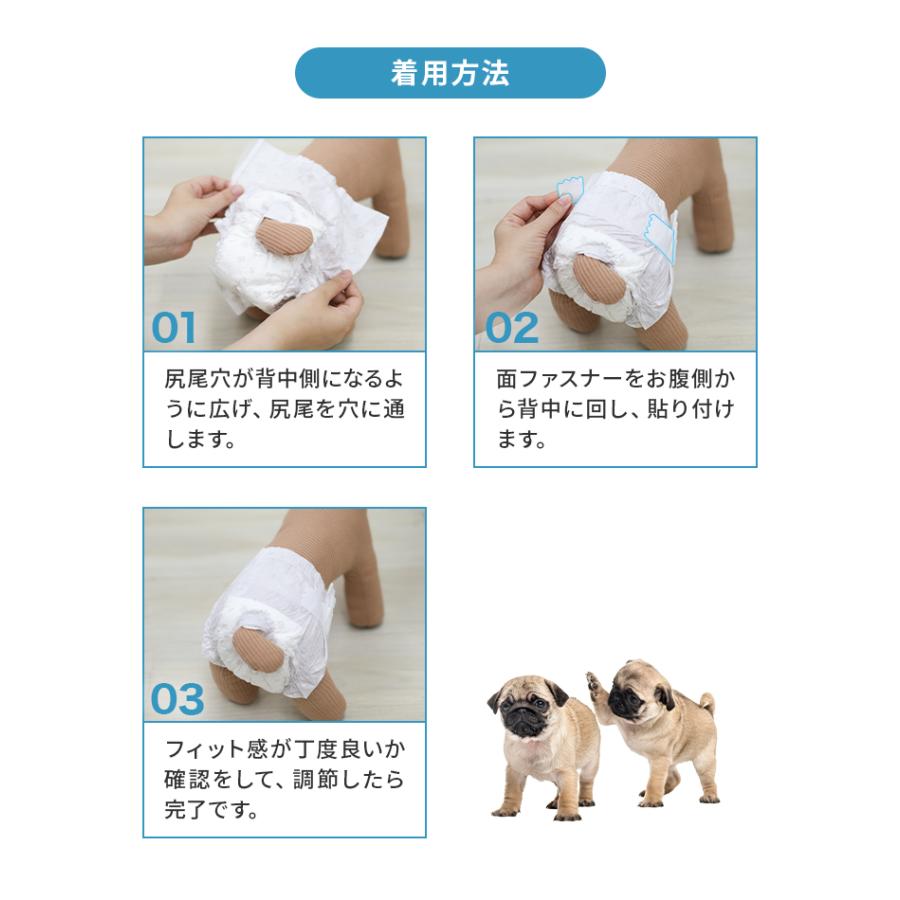 着用方法

01

尻尾穴が背中側になるように広げ、尻尾を穴に通します。

02

面ファスナーをお腹側から背中に回し、貼り付けます。

03

フィット感が丁度良いか確認をして、調節したら完了です。