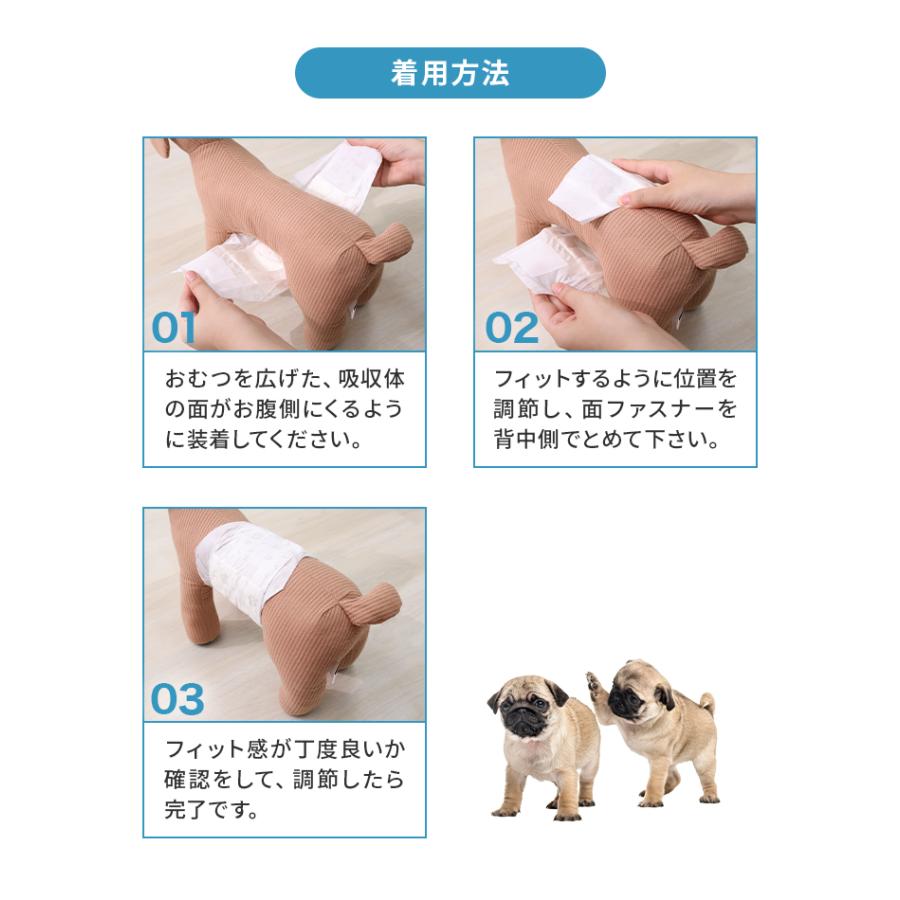 着用方法

01

おむつを広げた、吸収体の面がお腹側にくるように装着してください。

02

フィットするように位置を調節し、面ファスナーを背中側でとめて下さい。

03

フィット感が丁度良いか確認をして、調節したら完了です。